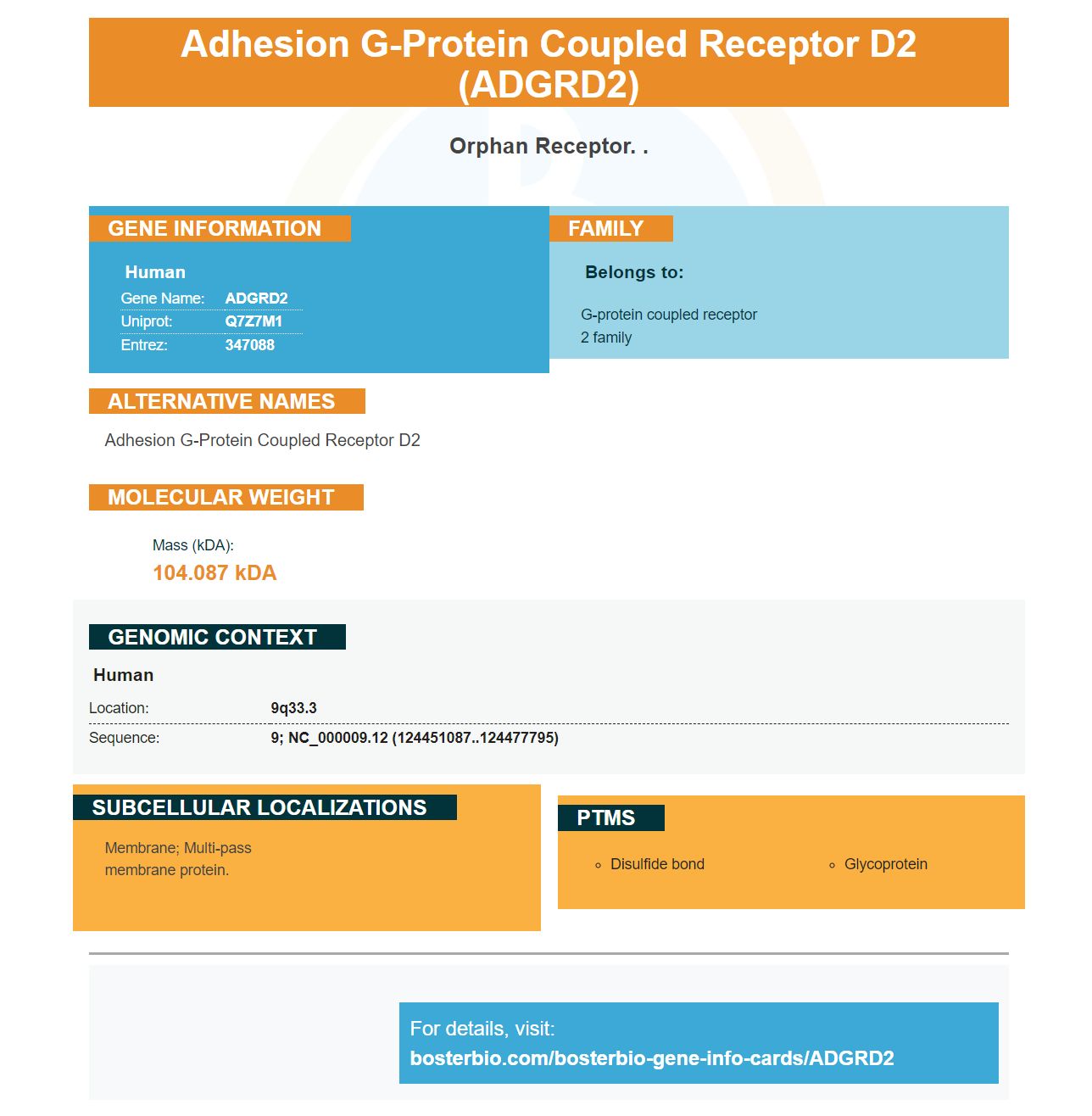 Adhesion G-Protein Coupled Receptor D2 (ADGRD2)

Orphan Receptor. .

GENE INFORMATION

Human

| Gene Name: | ADGRD2 |
|---|---|
| Uniprot: | Q7Z7M1 |
| Entrez: | 347088 |

FAMILY

Belongs to:

G-protein coupled receptor 2 family

ALTERNATIVE NAMES

Adhesion G-Protein Coupled Receptor D2

MOLECULAR WEIGHT

Mass (kDA):

104.087 kDA

GENOMIC CONTEXT

Human

| Location: | 9q33.3 |
|---|---|
| Sequence: | 9; NC_000009.12 (124451087..124477795) |

SUBCELLULAR LOCALIZATIONS

Membrane; Multi-pass membrane protein.

PTMS

◦ Disulfide bond
◦ Glycoprotein

For details, visit:
bosterbio.com/bosterbio-gene-info-cards/ADGRD2