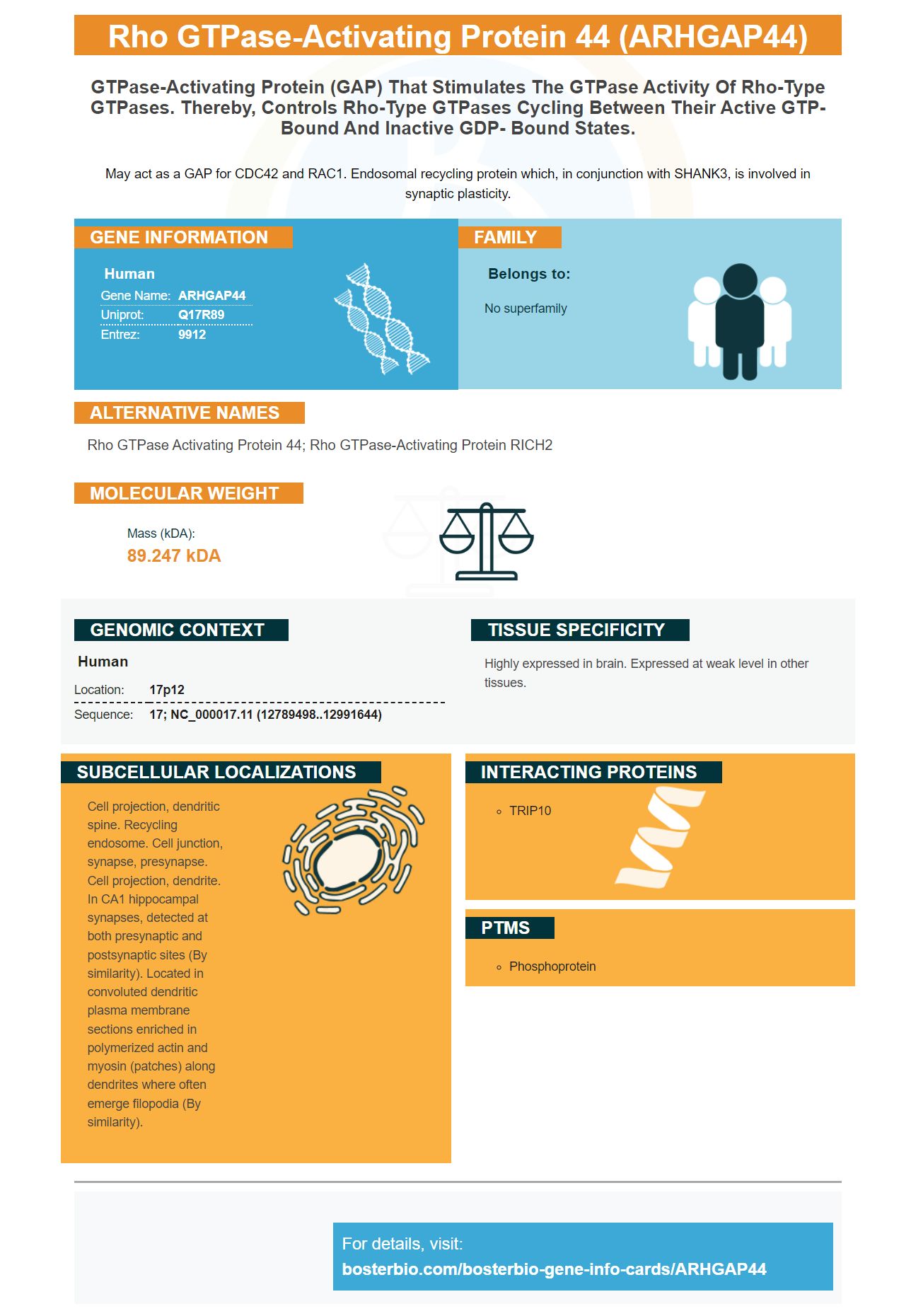 Rho GTPase-Activating Protein 44 (ARHGAP44)

GTPase-Activating Protein (GAP) That Stimulates The GTPase Activity Of Rho-Type GTPases. Thereby, Controls Rho-Type GTPases Cycling Between Their Active GTP-Bound And Inactive GDP- Bound States.

May act as a GAP for CDC42 and RAC1. Endosomal recycling protein which, in conjunction with SHANK3, is involved in synaptic plasticity.

GENE INFORMATION

Human

Gene Name: ARHGAP44
Uniprot: Q17R89
Entrez: 9912

FAMILY

Belongs to:

No superfamily

ALTERNATIVE NAMES

Rho GTPase Activating Protein 44; Rho GTPase-Activating Protein RICH2

MOLECULAR WEIGHT

Mass (kDA):
89.247 kDA

GENOMIC CONTEXT

Human

Location: 17p12
Sequence: 17; NC_000017.11 (12789498..12991644)

TISSUE SPECIFICITY

Highly expressed in brain. Expressed at weak level in other tissues.

SUBCELLULAR LOCALIZATIONS

Cell projection, dendritic spine. Recycling endosome. Cell junction, synapse, presynapse. Cell projection, dendrite. In CA1 hippocampal synapses, detected at both presynaptic and postsynaptic sites (By similarity). Located in convoluted dendritic plasma membrane sections enriched in polymerized actin and myosin (patches) along dendrites where often emerge filopodia (By similarity).

INTERACTING PROTEINS

TRIP10

PTMS

Phosphoprotein

For details, visit:
bosterbio.com/bosterbio-gene-info-cards/ARHGAP44