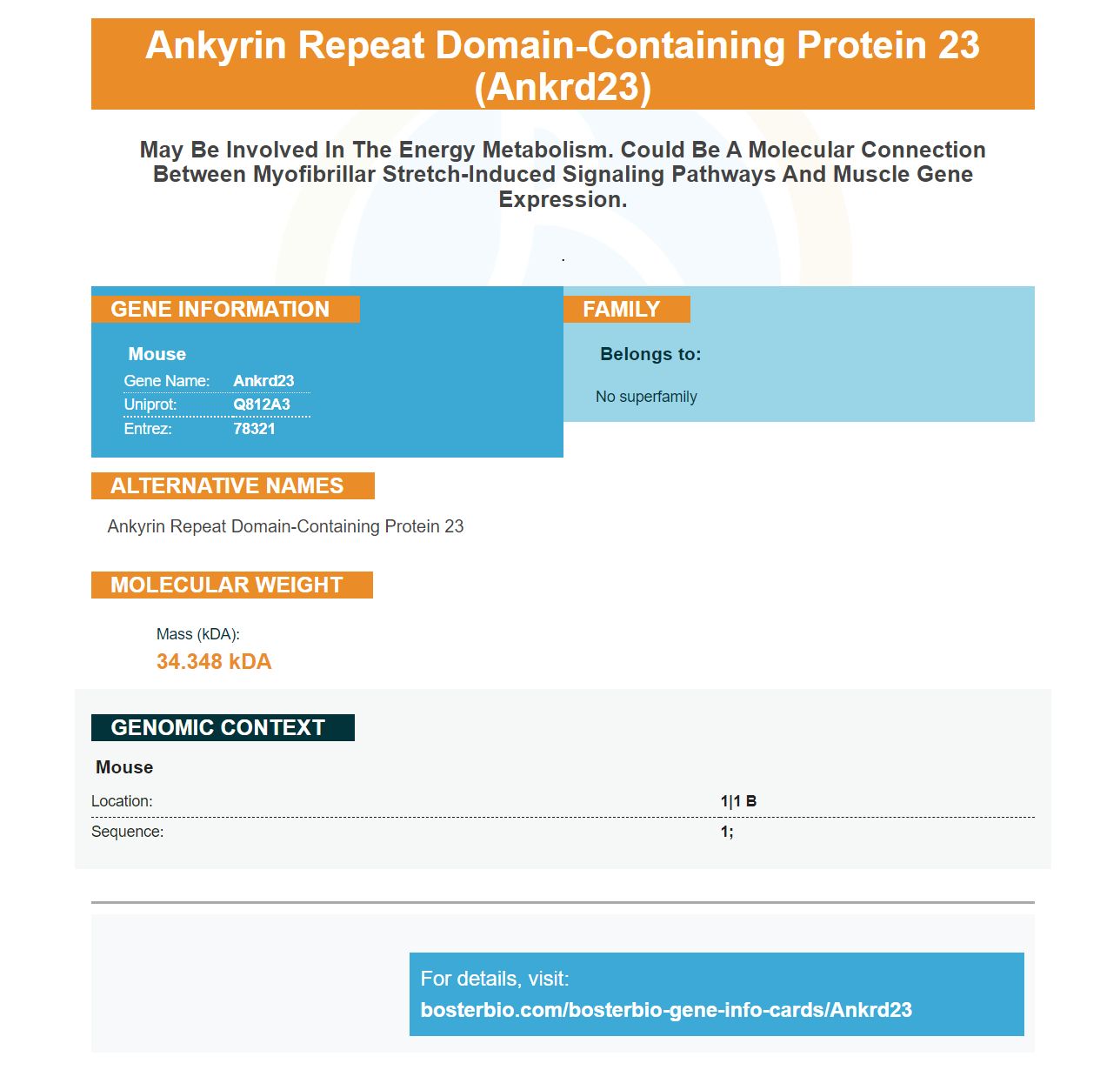 Ankyrin Repeat Domain-Containing Protein 23 (Ankrd23)

May Be Involved In The Energy Metabolism. Could Be A Molecular Connection Between Myofibrillar Stretch-Induced Signaling Pathways And Muscle Gene Expression.

.

GENE INFORMATION

Mouse
Gene Name: Ankrd23
Uniprot: Q812A3
Entrez: 78321

FAMILY

Belongs to:

No superfamily

ALTERNATIVE NAMES

Ankyrin Repeat Domain-Containing Protein 23

MOLECULAR WEIGHT

Mass (kDA):
34.348 kDA

GENOMIC CONTEXT

Mouse
Location: 1|1 B
Sequence: 1;

For details, visit:
bosterbio.com/bosterbio-gene-info-cards/Ankrd23