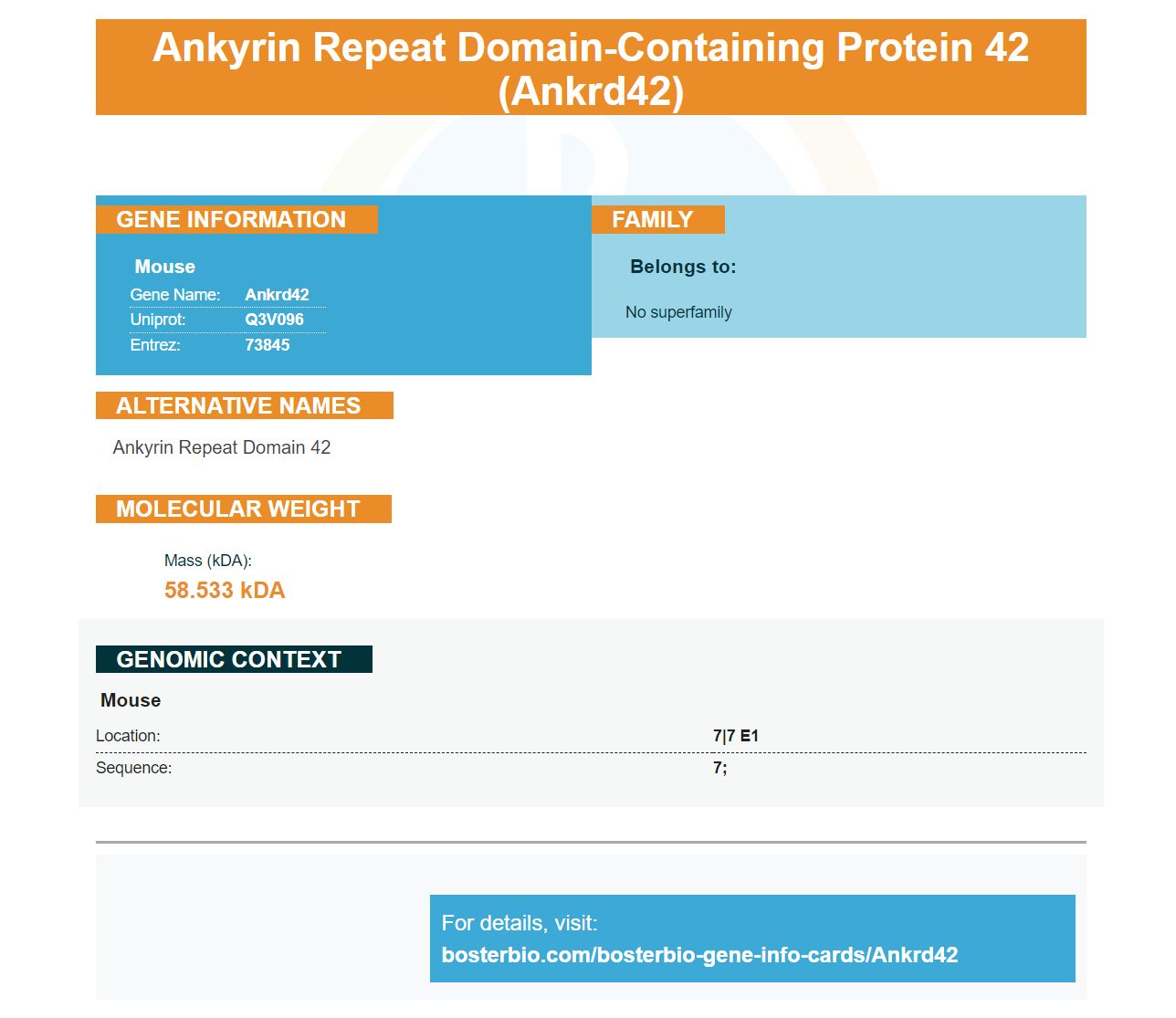 Ankyrin Repeat Domain-Containing Protein 42 (Ankrd42)

GENE INFORMATION

Mouse

| Gene Name: | Ankrd42 |
|---|---|
| Uniprot: | Q3V096 |
| Entrez: | 73845 |

FAMILY

Belongs to:

No superfamily

ALTERNATIVE NAMES

Ankyrin Repeat Domain 42

MOLECULAR WEIGHT

Mass (kDA):

58.533 kDA

GENOMIC CONTEXT

Mouse

| Location: | 7\|7 E1 |
|---|---|
| Sequence: | 7; |

For details, visit:
bosterbio.com/bosterbio-gene-info-cards/Ankrd42