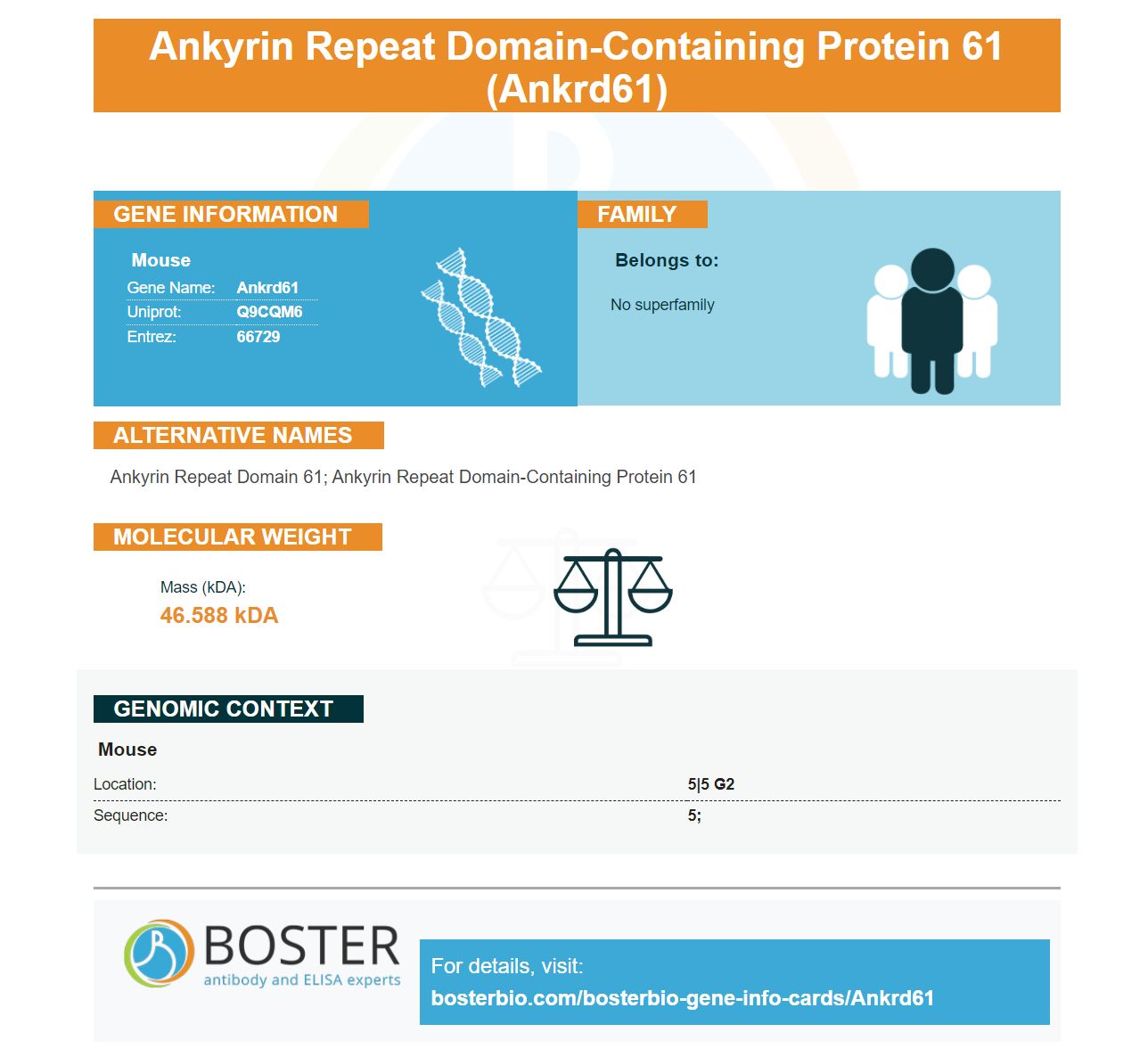 Ankyrin Repeat Domain-Containing Protein 61 (Ankrd61)

GENE INFORMATION

Mouse
Gene Name: Ankrd61
Uniprot: Q9CQM6
Entrez: 66729

FAMILY

Belongs to:

No superfamily

ALTERNATIVE NAMES

Ankyrin Repeat Domain 61; Ankyrin Repeat Domain-Containing Protein 61

MOLECULAR WEIGHT

Mass (kDA):
46.588 kDA

GENOMIC CONTEXT

Mouse
Location: 5|5 G2
Sequence: 5;

BOSTER
antibody and ELISA experts

For details, visit:
bosterbio.com/bosterbio-gene-info-cards/Ankrd61