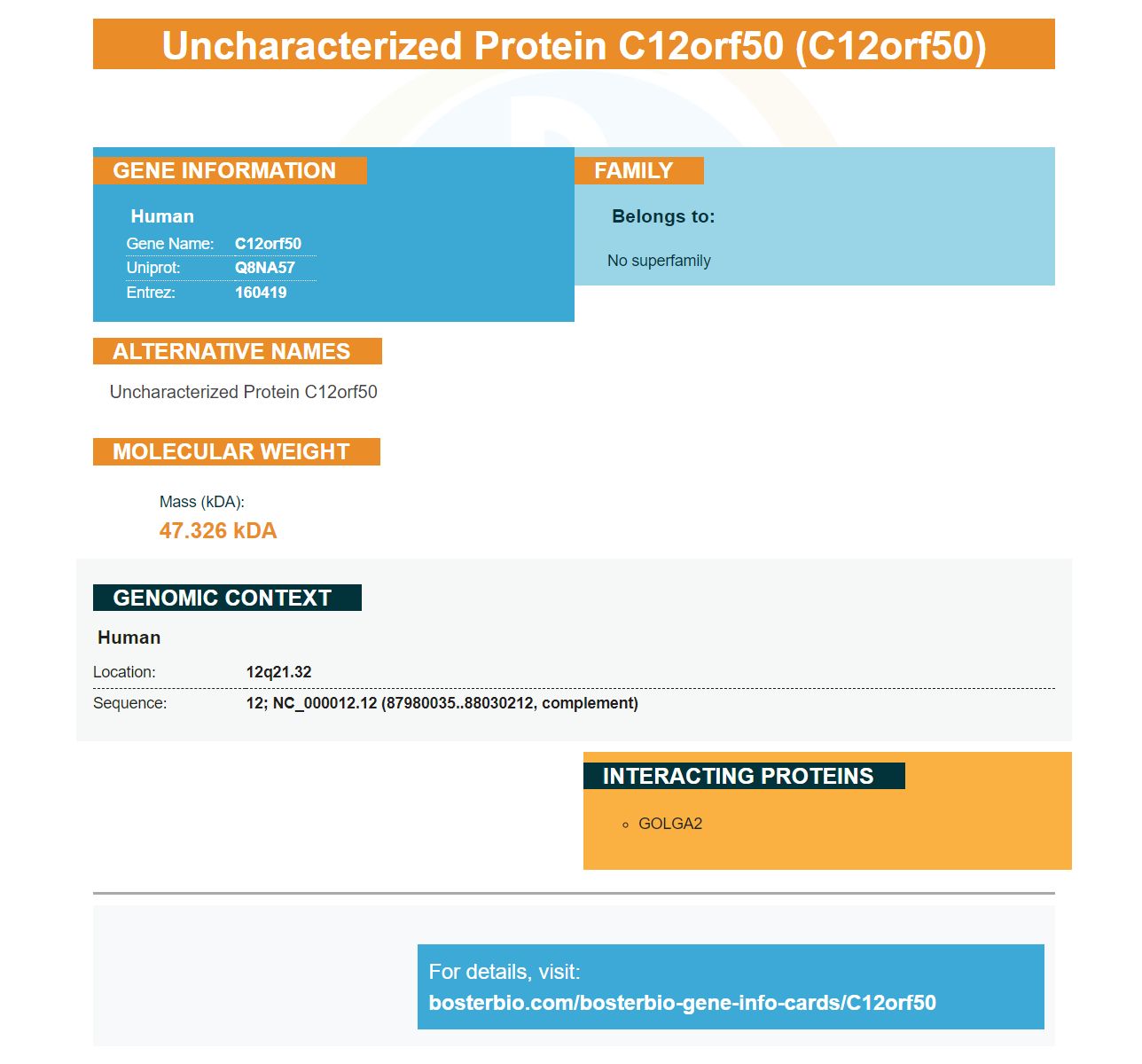 Uncharacterized Protein C12orf50 (C12orf50)

GENE INFORMATION

Human

Gene Name: C12orf50
Uniprot: Q8NA57
Entrez: 160419

FAMILY

Belongs to:

No superfamily

ALTERNATIVE NAMES

Uncharacterized Protein C12orf50

MOLECULAR WEIGHT

Mass (kDA):
47.326 kDA

GENOMIC CONTEXT

Human

Location: 12q21.32
Sequence: 12; NC_000012.12 (87980035..88030212, complement)

INTERACTING PROTEINS

◦ GOLGA2

For details, visit:
bosterbio.com/bosterbio-gene-info-cards/C12orf50