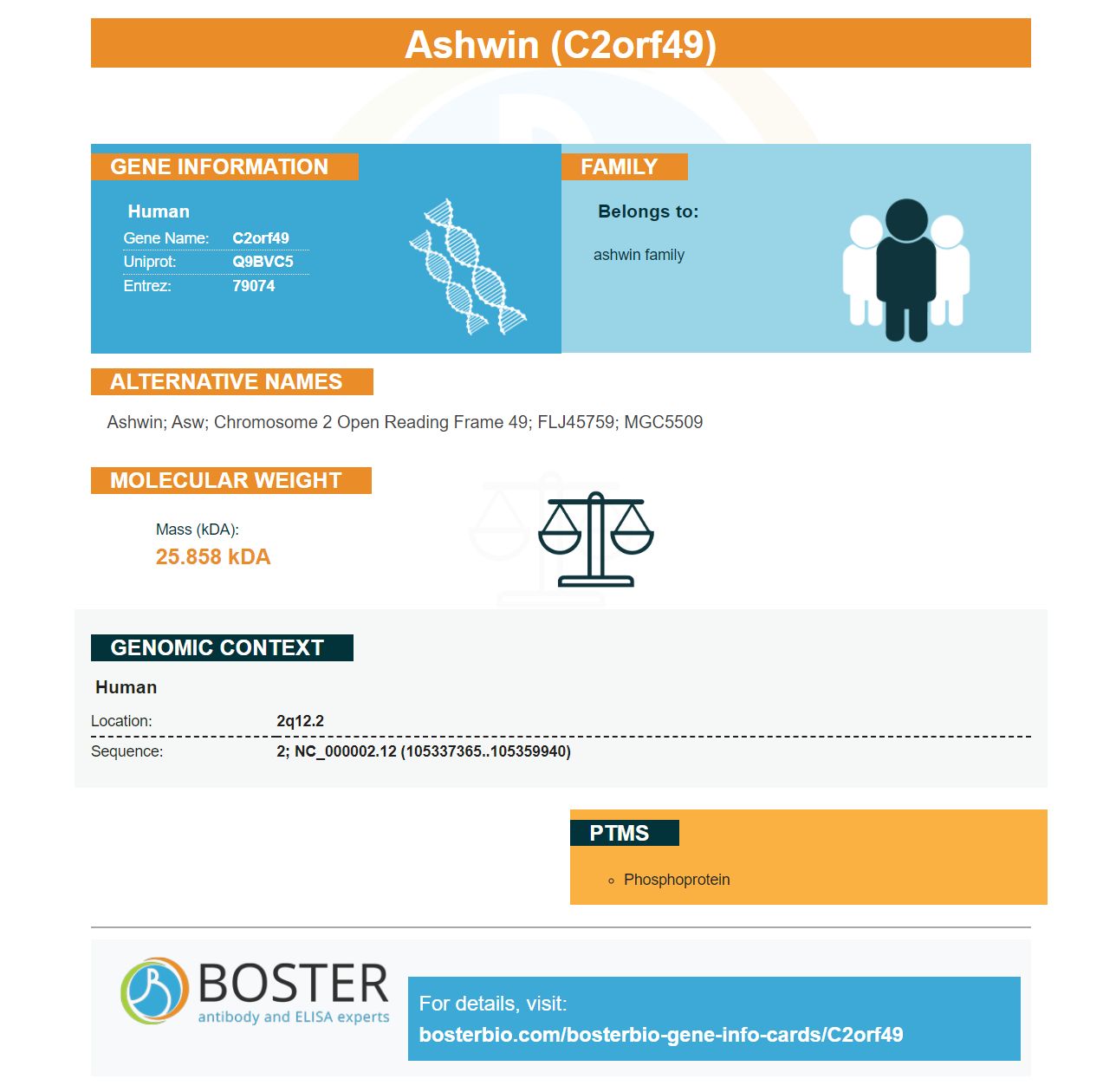 Ashwin (C2orf49)

GENE INFORMATION

Human
Gene Name: C2orf49
Uniprot: Q9BVC5
Entrez: 79074

FAMILY

Belongs to:

ashwin family

ALTERNATIVE NAMES

Ashwin; Asw; Chromosome 2 Open Reading Frame 49; FLJ45759; MGC5509

MOLECULAR WEIGHT

Mass (kDA):
25.858 kDA

GENOMIC CONTEXT

Human
Location: 2q12.2
Sequence: 2; NC_000002.12 (105337365..105359940)

PTMS

• Phosphoprotein

BOSTER
antibody and ELISA experts

For details, visit:
bosterbio.com/bosterbio-gene-info-cards/C2orf49