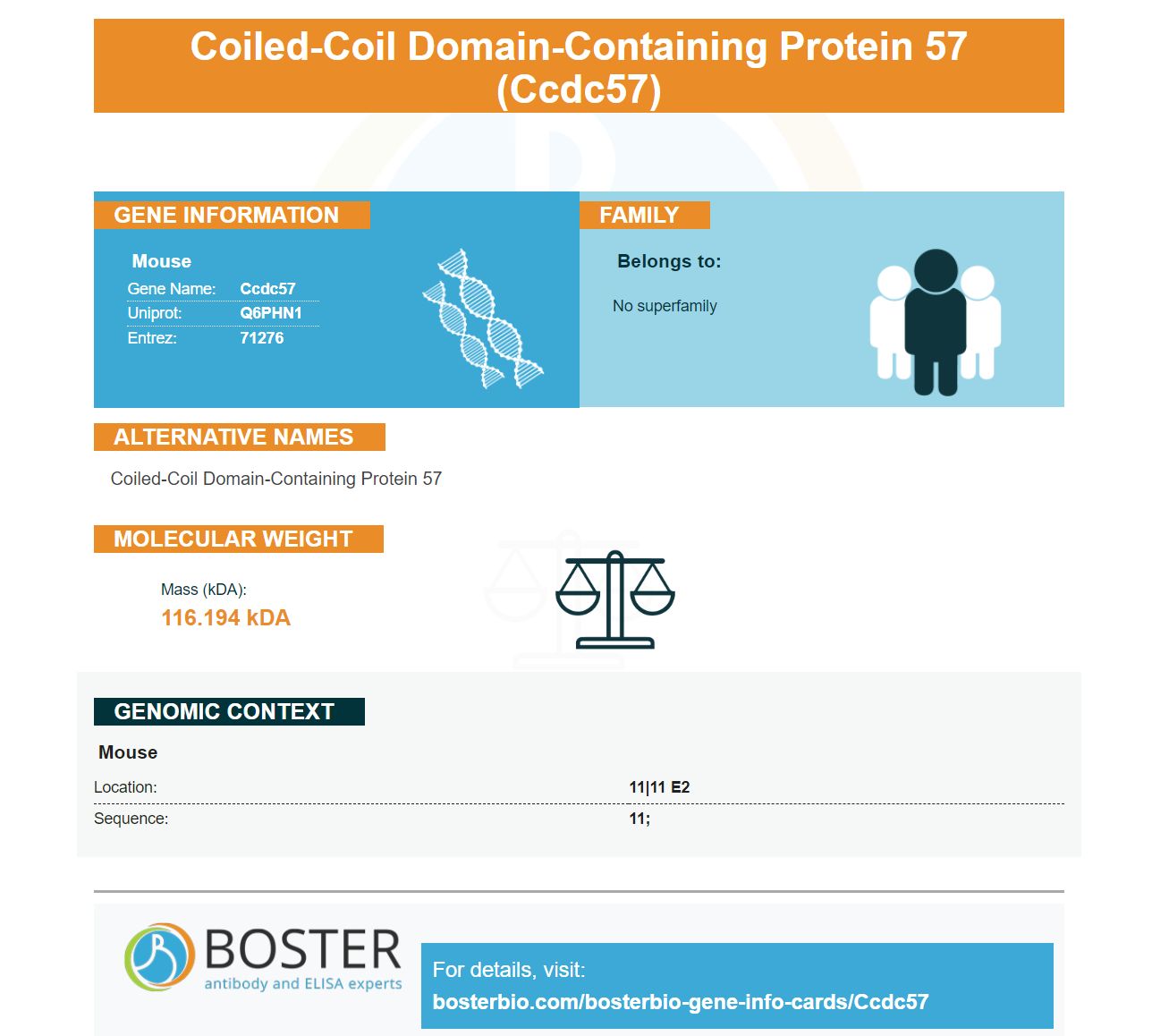 Coiled-Coil Domain-Containing Protein 57 (Ccdc57)

GENE INFORMATION

Mouse
Gene Name: Ccdc57
Uniprot: Q6PHN1
Entrez: 71276

FAMILY

Belongs to:

No superfamily

ALTERNATIVE NAMES

Coiled-Coil Domain-Containing Protein 57

MOLECULAR WEIGHT

Mass (kDA):
116.194 kDA

GENOMIC CONTEXT

Mouse

Location: 11|11 E2
Sequence: 11;

BOSTER
antibody and ELISA experts

For details, visit:
bosterbio.com/bosterbio-gene-info-cards/Ccdc57