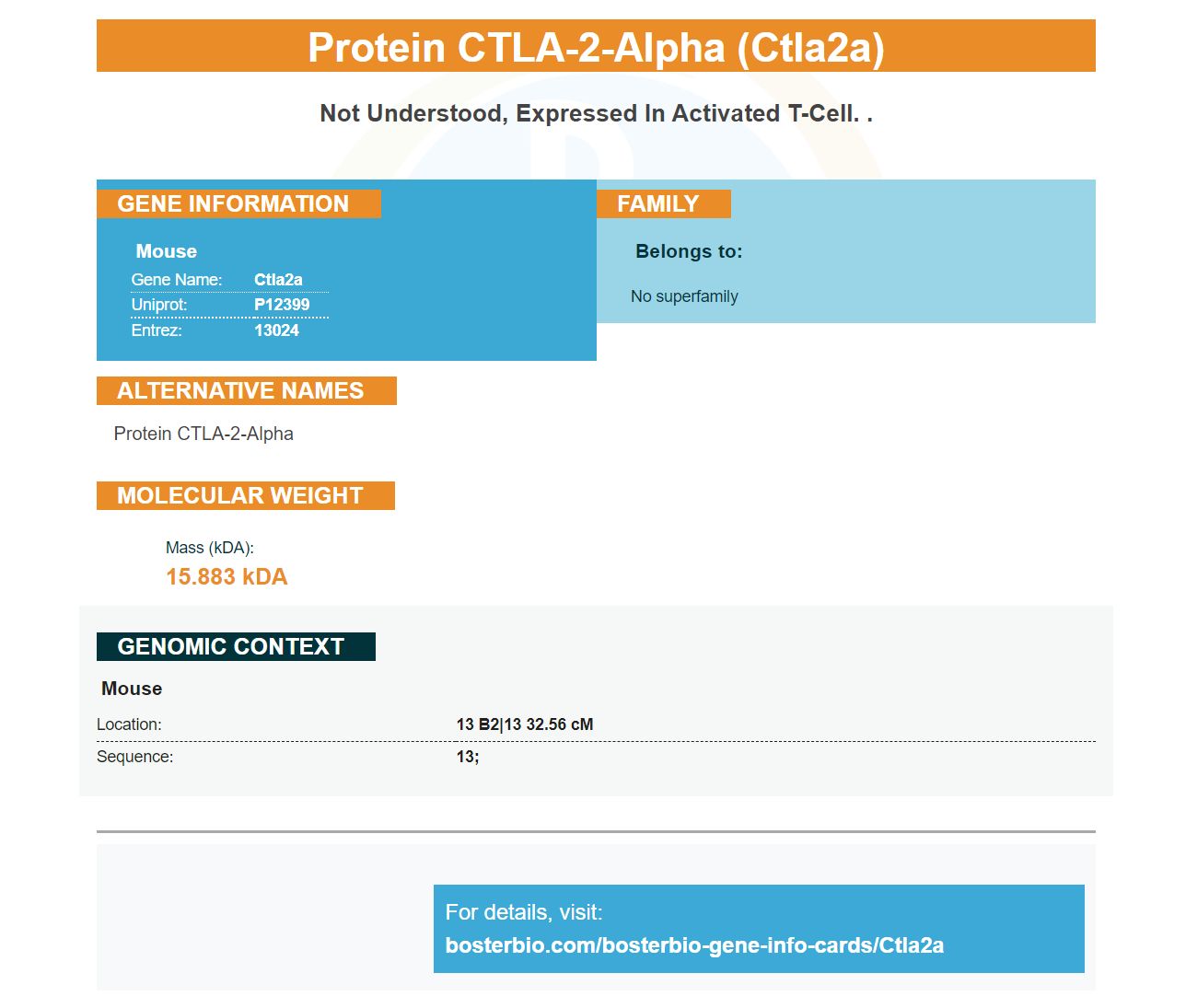 Protein CTLA-2-Alpha (Ctla2a)

Not Understood, Expressed In Activated T-Cell. .

GENE INFORMATION

Mouse
Gene Name: Ctla2a
Uniprot: P12399
Entrez: 13024

FAMILY

Belongs to:

No superfamily

ALTERNATIVE NAMES

Protein CTLA-2-Alpha

MOLECULAR WEIGHT

Mass (kDA):
15.883 kDA

GENOMIC CONTEXT

Mouse
Location: 13 B2|13 32.56 cM
Sequence: 13;

For details, visit:
bosterbio.com/bosterbio-gene-info-cards/Ctla2a