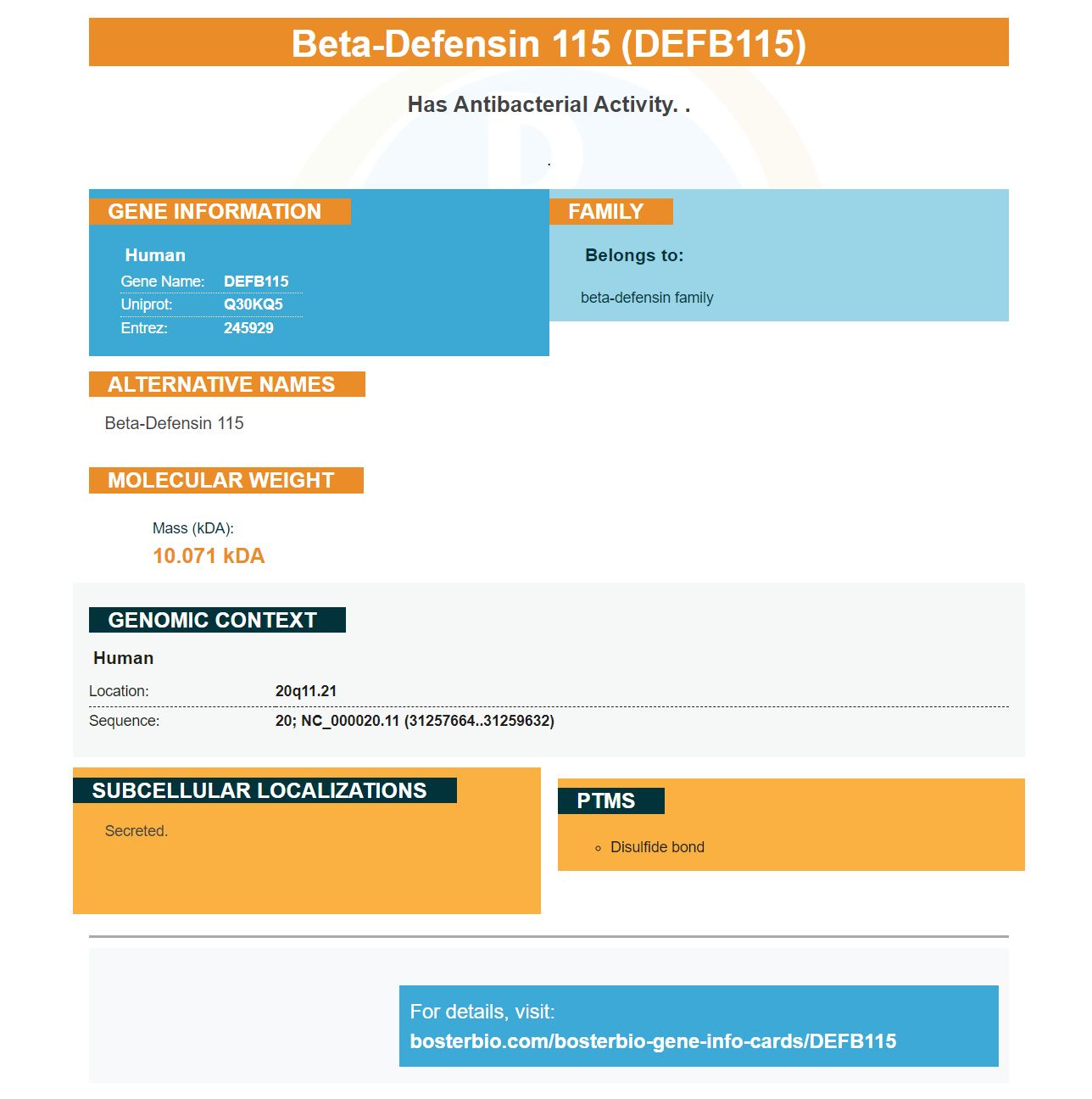 Beta-Defensin 115 (DEFB115)

Has Antibacterial Activity. .

.

GENE INFORMATION

Human

Gene Name: DEFB115
Uniprot: Q30KQ5
Entrez: 245929

FAMILY

Belongs to:

beta-defensin family

ALTERNATIVE NAMES

Beta-Defensin 115

MOLECULAR WEIGHT

Mass (kDA):
10.071 kDA

GENOMIC CONTEXT

Human

Location: 20q11.21
Sequence: 20; NC_000020.11 (31257664..31259632)

SUBCELLULAR LOCALIZATIONS

Secreted.

PTMS

• Disulfide bond

For details, visit:
bosterbio.com/bosterbio-gene-info-cards/DEFB115