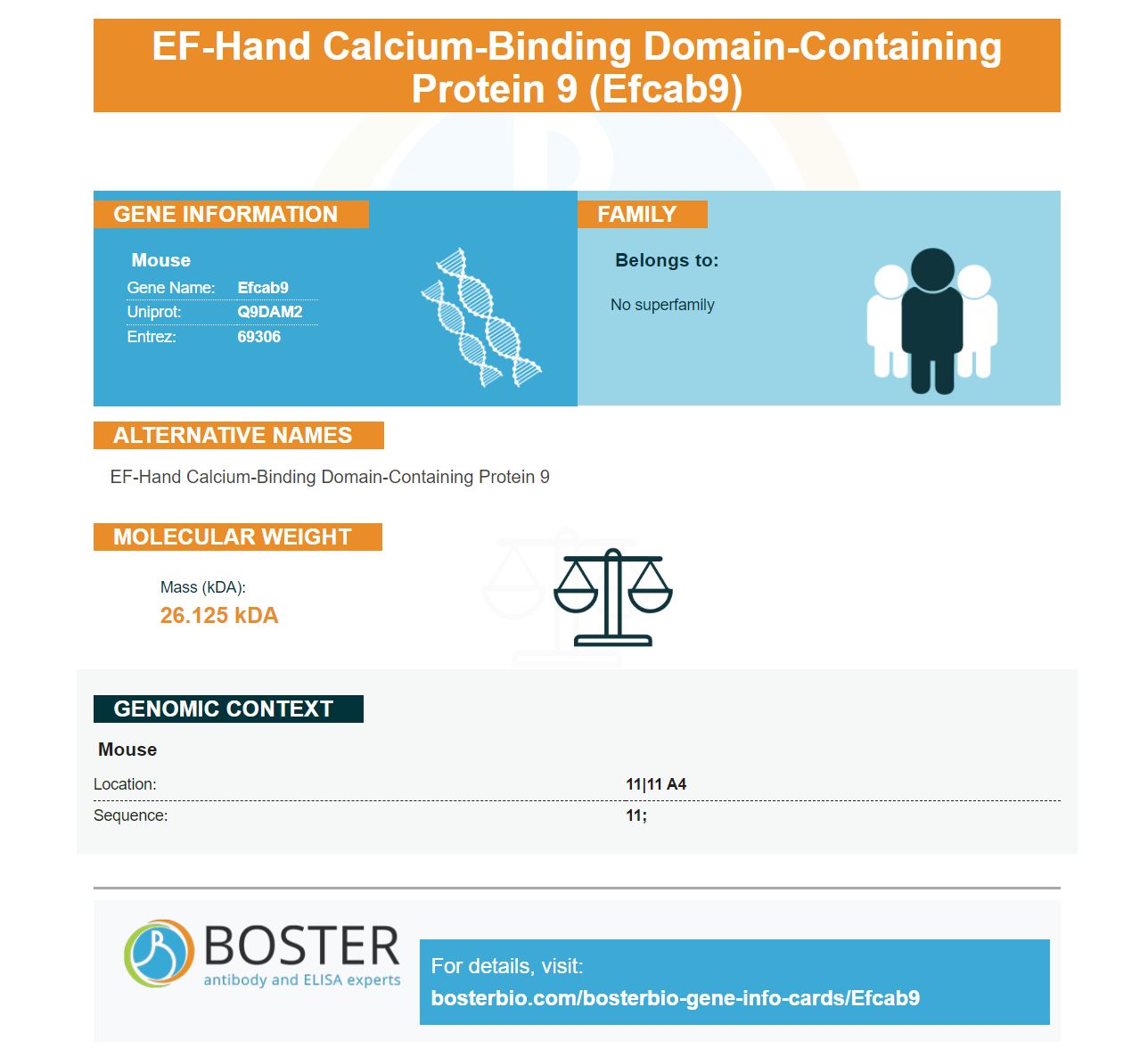 EF-Hand Calcium-Binding Domain-Containing Protein 9 (Efcab9)

GENE INFORMATION

Mouse

Gene Name: Efcab9
Uniprot: Q9DAM2
Entrez: 69306

FAMILY

Belongs to:

No superfamily

ALTERNATIVE NAMES

EF-Hand Calcium-Binding Domain-Containing Protein 9

MOLECULAR WEIGHT

Mass (kDA):
26.125 kDA

GENOMIC CONTEXT

Mouse

Location: 11|11 A4
Sequence: 11;

BOSTER
antibody and ELISA experts

For details, visit:
bosterbio.com/bosterbio-gene-info-cards/Efcab9