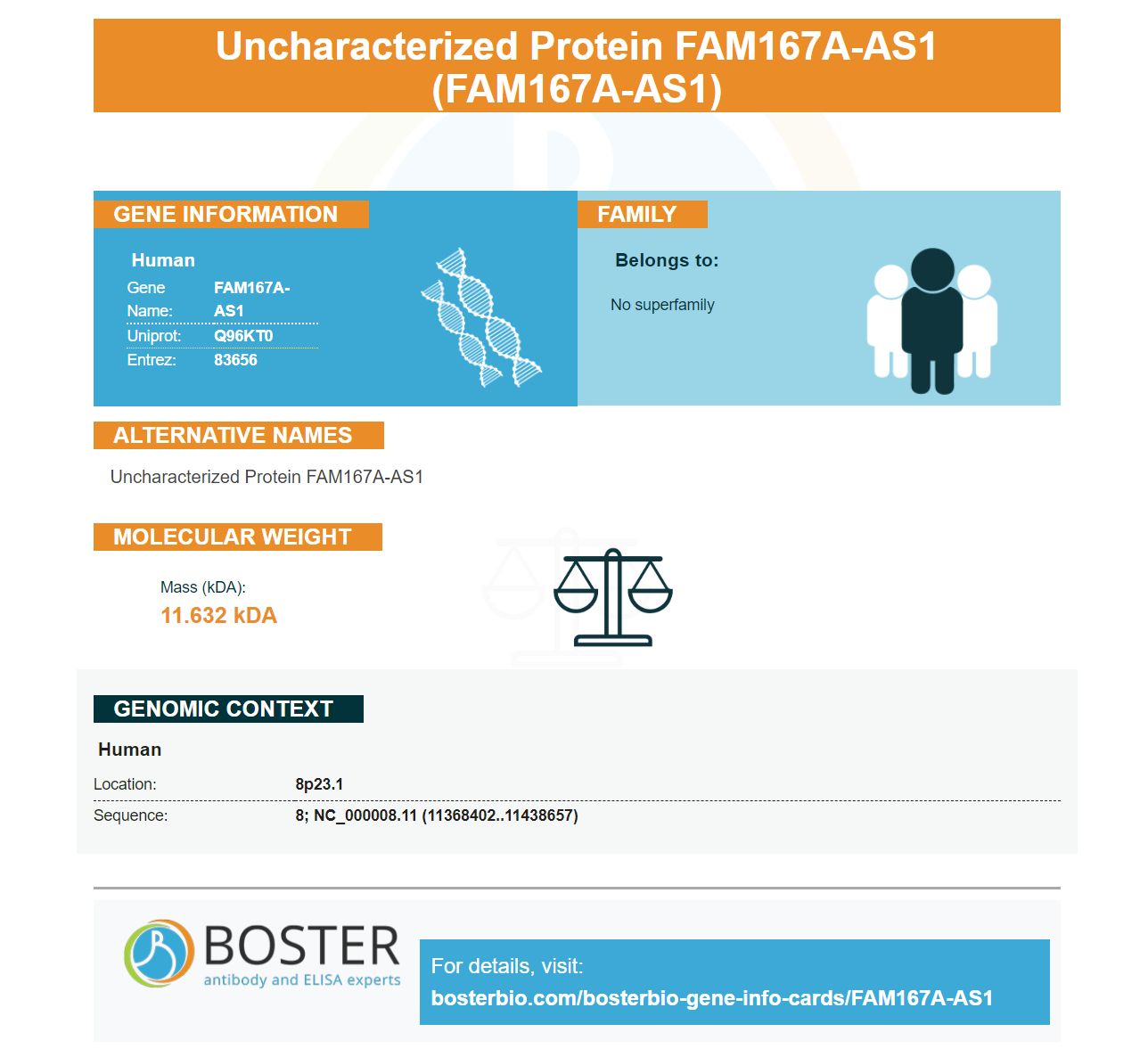 Uncharacterized Protein FAM167A-AS1 (FAM167A-AS1)

GENE INFORMATION

Human

Gene Name: FAM167A-AS1
Uniprot: Q96KT0
Entrez: 83656

FAMILY

Belongs to:

No superfamily

ALTERNATIVE NAMES

Uncharacterized Protein FAM167A-AS1

MOLECULAR WEIGHT

Mass (kDA):
11.632 kDA

GENOMIC CONTEXT

Human

Location: 8p23.1
Sequence: 8; NC_000008.11 (11368402..11438657)

BOSTER
antibody and ELISA experts

For details, visit:
bosterbio.com/bosterbio-gene-info-cards/FAM167A-AS1