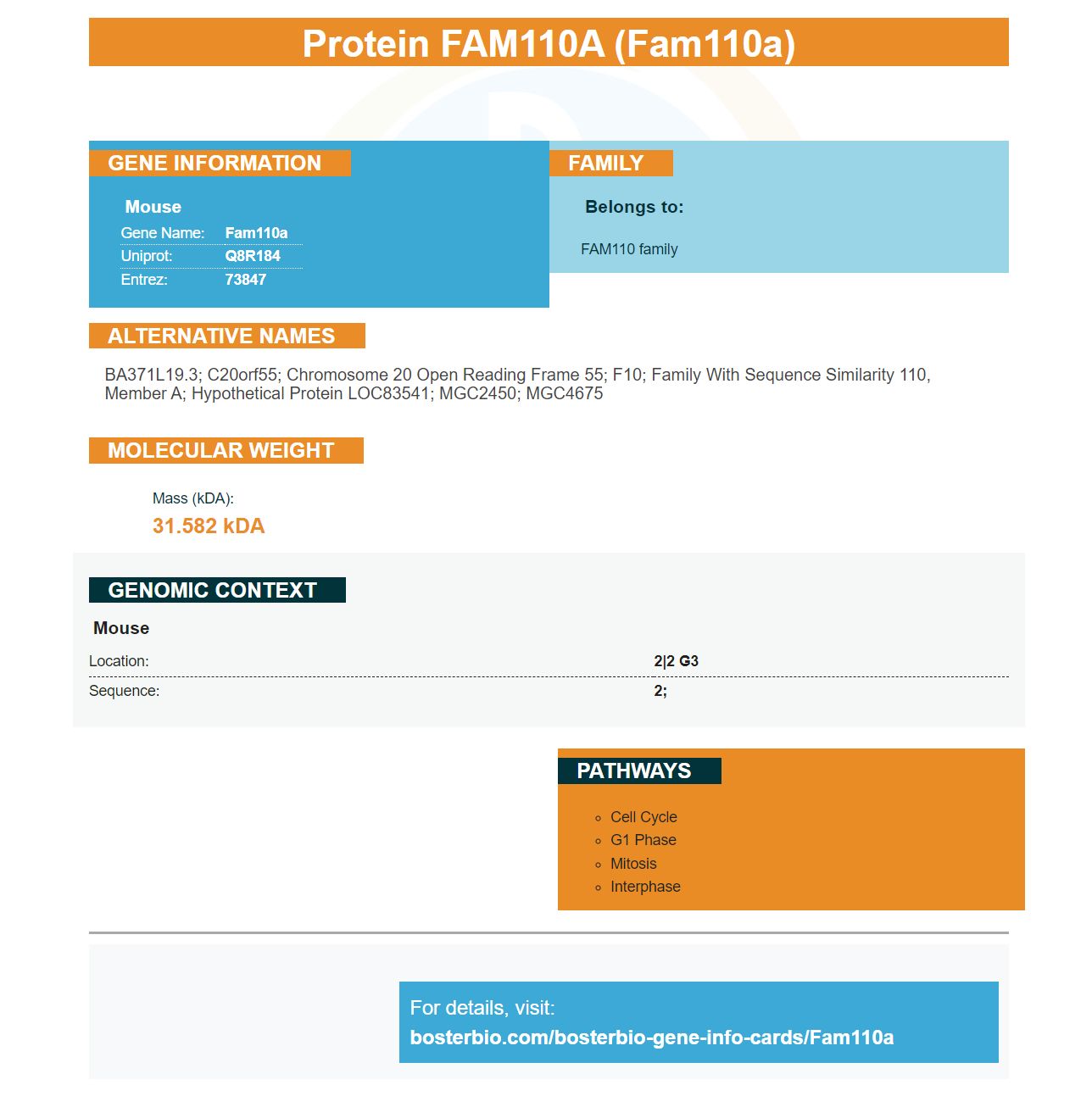 Protein FAM110A (Fam110a)

GENE INFORMATION

Mouse

| Gene Name: | Fam110a |
|---|---|
| Uniprot: | Q8R184 |
| Entrez: | 73847 |

FAMILY

Belongs to:

FAM110 family

ALTERNATIVE NAMES

BA371L19.3; C20orf55; Chromosome 20 Open Reading Frame 55; F10; Family With Sequence Similarity 110, Member A; Hypothetical Protein LOC83541; MGC2450; MGC4675

MOLECULAR WEIGHT

Mass (kDA):

31.582 kDA

GENOMIC CONTEXT

Mouse

| Location: | 2\|2 G3 |
|---|---|
| Sequence: | 2; |

PATHWAYS

- Cell Cycle
- G1 Phase
- Mitosis
- Interphase

For details, visit:
bosterbio.com/bosterbio-gene-info-cards/Fam110a