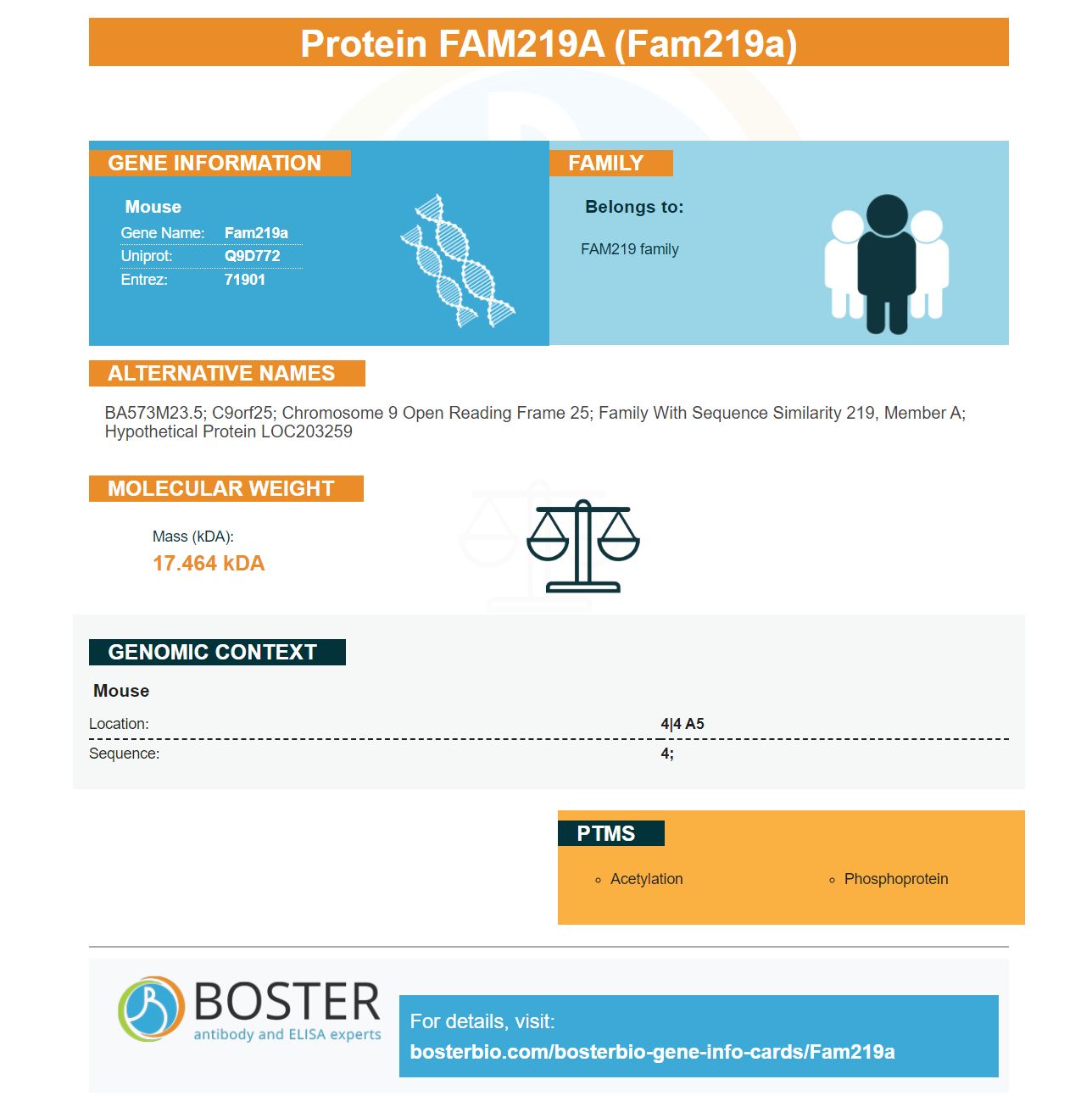 Protein FAM219A (Fam219a)

GENE INFORMATION

Mouse
Gene Name: Fam219a
Uniprot: Q9D772
Entrez: 71901

FAMILY

Belongs to:

FAM219 family

ALTERNATIVE NAMES

BA573M23.5; C9orf25; Chromosome 9 Open Reading Frame 25; Family With Sequence Similarity 219, Member A; Hypothetical Protein LOC203259

MOLECULAR WEIGHT

Mass (kDA):
17.464 kDA

GENOMIC CONTEXT

Mouse
Location: 4|4 A5
Sequence: 4;

PTMS

◦ Acetylation
◦ Phosphoprotein

BOSTER
antibody and ELISA experts

For details, visit:
bosterbio.com/bosterbio-gene-info-cards/Fam219a