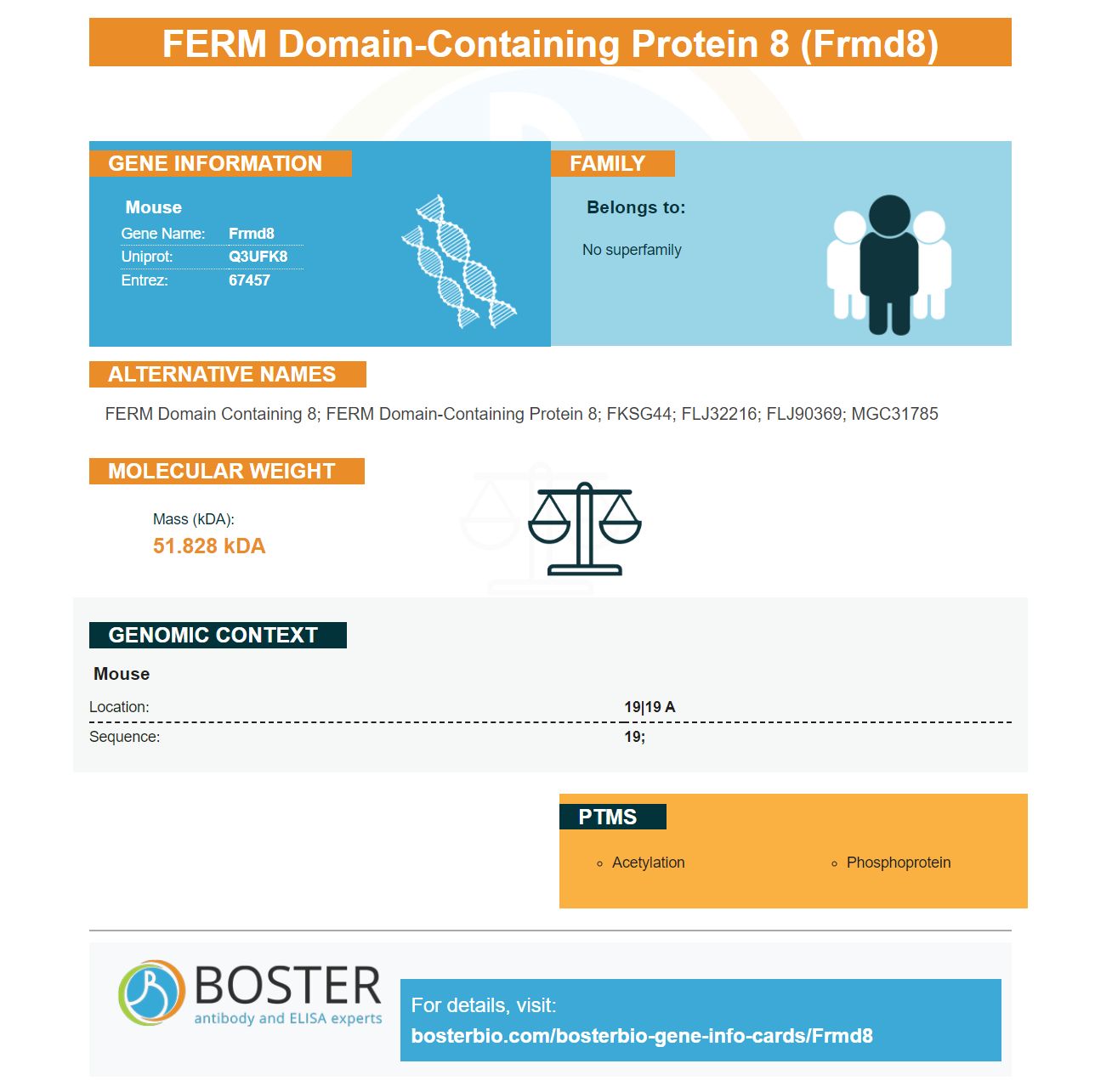 FERM Domain-Containing Protein 8 (Frmd8)

GENE INFORMATION

Mouse
Gene Name: Frmd8
Uniprot: Q3UFK8
Entrez: 67457

FAMILY

Belongs to:

No superfamily

ALTERNATIVE NAMES

FERM Domain Containing 8; FERM Domain-Containing Protein 8; FKSG44; FLJ32216; FLJ90369; MGC31785

MOLECULAR WEIGHT

Mass (kDA):
51.828 kDA

GENOMIC CONTEXT

Mouse

Location: 19|19 A
Sequence: 19;

PTMS

◦ Acetylation
◦ Phosphoprotein

BOSTER
antibody and ELISA experts

For details, visit:
bosterbio.com/bosterbio-gene-info-cards/Frmd8