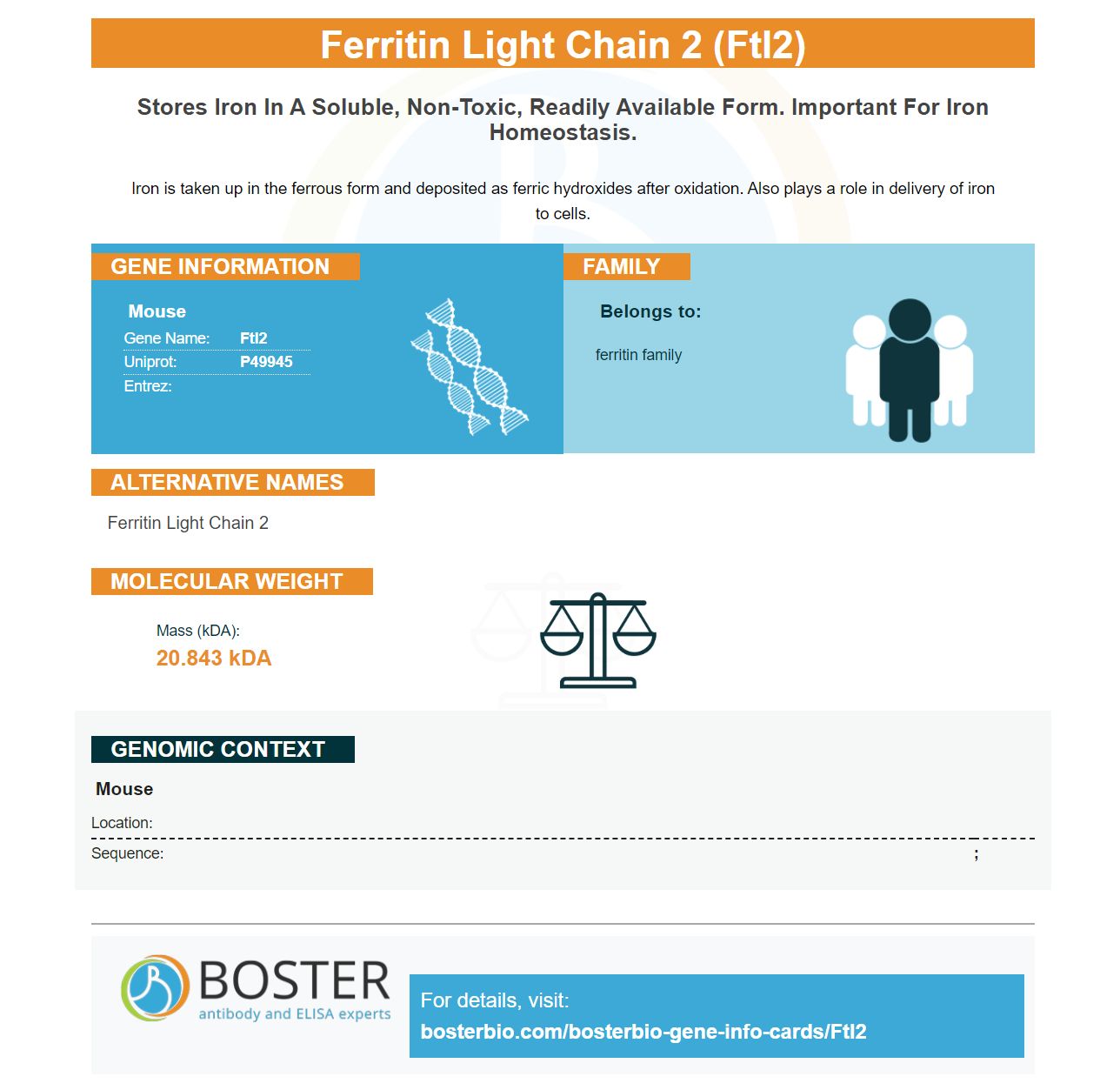 Ferritin Light Chain 2 (Ftl2)

Stores Iron In A Soluble, Non-Toxic, Readily Available Form. Important For Iron Homeostasis.

Iron is taken up in the ferrous form and deposited as ferric hydroxides after oxidation. Also plays a role in delivery of iron to cells.

GENE INFORMATION

Mouse
Gene Name: Ftl2
Uniprot: P49945
Entrez:

FAMILY

Belongs to:

ferritin family

ALTERNATIVE NAMES

Ferritin Light Chain 2

MOLECULAR WEIGHT

Mass (kDA):
20.843 kDA

GENOMIC CONTEXT

Mouse

Location:

Sequence: ;

BOSTER
antibody and ELISA experts

For details, visit:
bosterbio.com/bosterbio-gene-info-cards/Ftl2