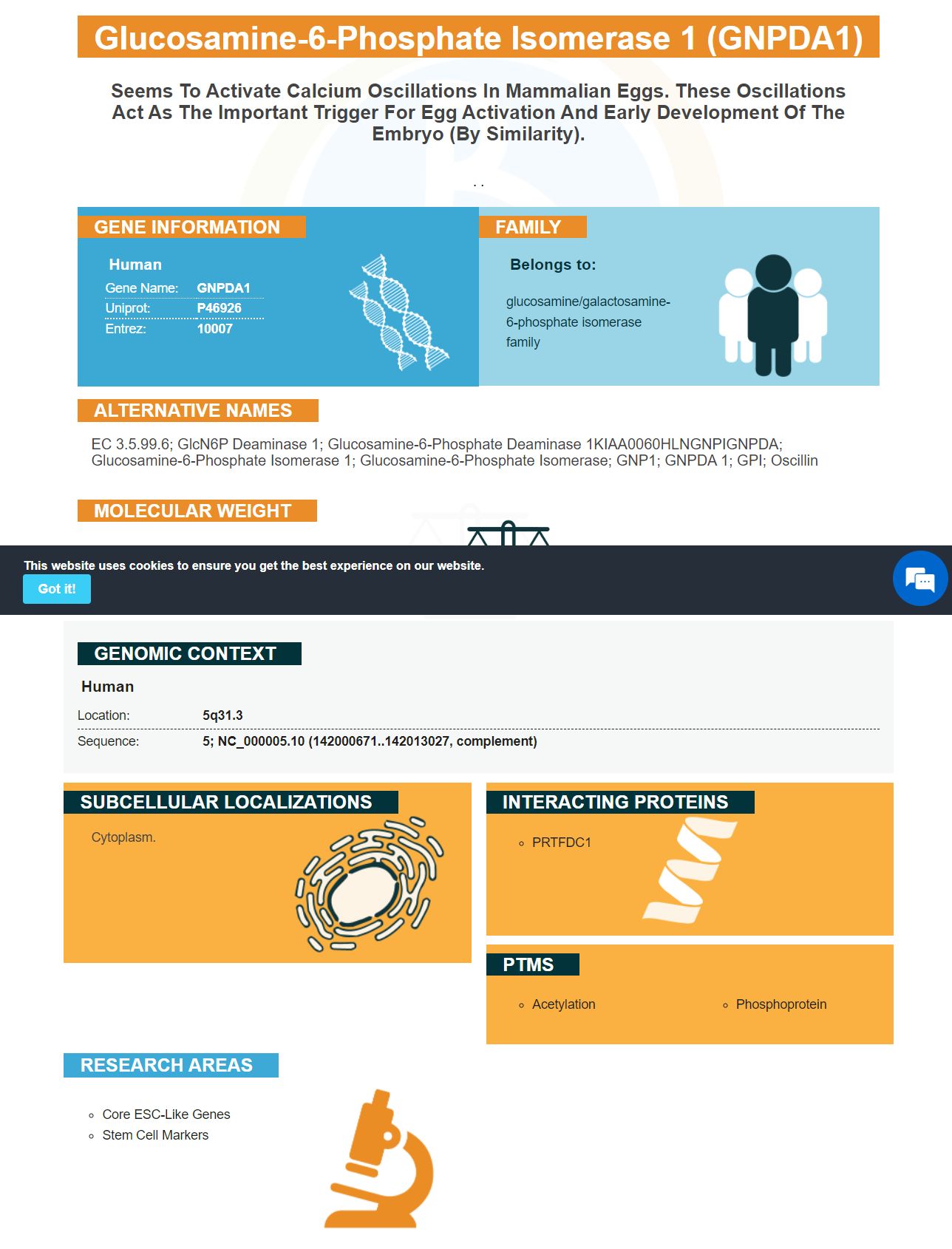 Glucosamine-6-Phosphate Isomerase 1 (GNPDA1)

Seems To Activate Calcium Oscillations In Mammalian Eggs. These Oscillations Act As The Important Trigger For Egg Activation And Early Development Of The Embryo (By Similarity).

. .

GENE INFORMATION

Human

| Gene Name: | GNPDA1 |
|---|---|
| Uniprot: | P46926 |
| Entrez: | 10007 |

FAMILY

Belongs to:

glucosamine/galactosamine-6-phosphate isomerase family

ALTERNATIVE NAMES

EC 3.5.99.6; GlcN6P Deaminase 1; Glucosamine-6-Phosphate Deaminase 1KIAA0060HLNGNPIGNPDA; Glucosamine-6-Phosphate Isomerase 1; Glucosamine-6-Phosphate Isomerase; GNP1; GNPDA 1; GPI; Oscillin

MOLECULAR WEIGHT

This website uses cookies to ensure you get the best experience on our website.

Got it!

GENOMIC CONTEXT

Human

| Location: | 5q31.3 |
|---|---|
| Sequence: | 5; NC_000005.10 (142000671..142013027, complement) |

SUBCELLULAR LOCALIZATIONS

Cytoplasm.

INTERACTING PROTEINS

PRTFDC1

PTMS

Acetylation

Phosphoprotein

RESEARCH AREAS

Core ESC-Like Genes
Stem Cell Markers