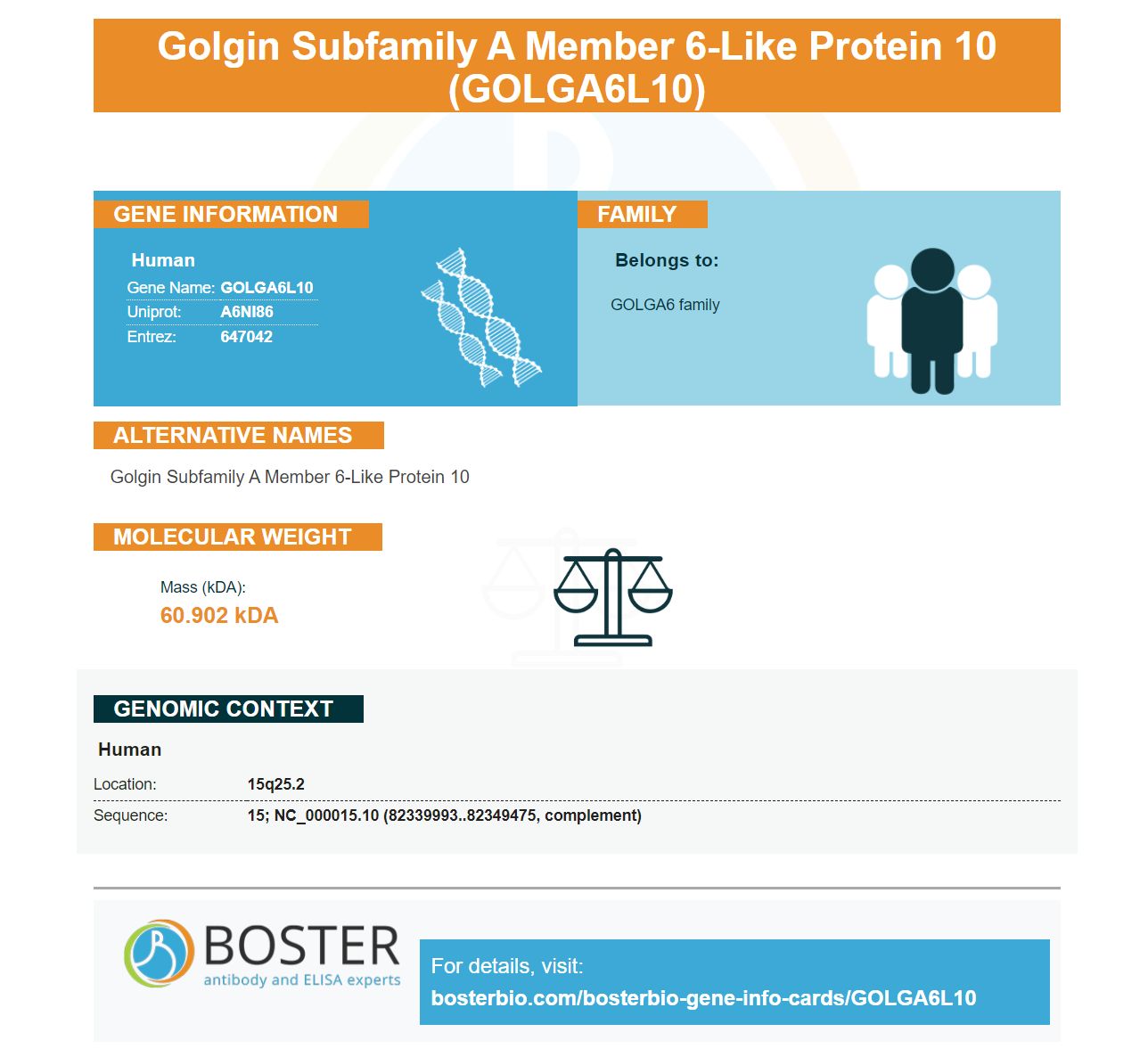 Golgin Subfamily A Member 6-Like Protein 10 (GOLGA6L10)

GENE INFORMATION

Human

Gene Name: GOLGA6L10
Uniprot: A6NI86
Entrez: 647042

FAMILY

Belongs to:

GOLGA6 family

ALTERNATIVE NAMES

Golgin Subfamily A Member 6-Like Protein 10

MOLECULAR WEIGHT

Mass (kDA):
60.902 kDA

GENOMIC CONTEXT

Human

Location: 15q25.2
Sequence: 15; NC_000015.10 (82339993..82349475, complement)

BOSTER
antibody and ELISA experts

For details, visit:
bosterbio.com/bosterbio-gene-info-cards/GOLGA6L10