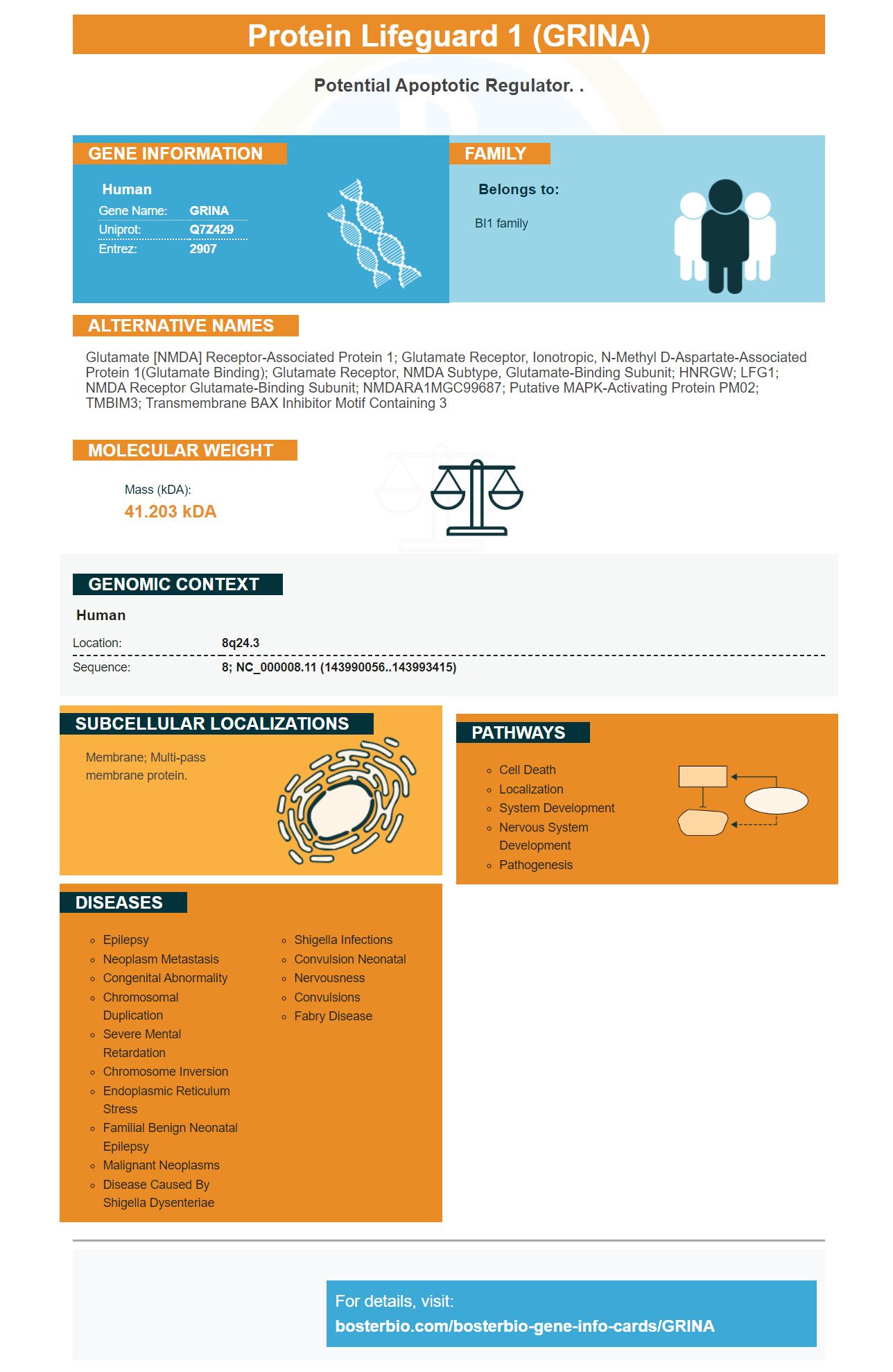 Protein Lifeguard 1 (GRINA)

Potential Apoptotic Regulator. .

GENE INFORMATION

Human

| Gene Name: | GRINA |
|---|---|
| Uniprot: | Q7Z429 |
| Entrez: | 2907 |

FAMILY

Belongs to:

BI1 family

ALTERNATIVE NAMES

Glutamate [NMDA] Receptor-Associated Protein 1; Glutamate Receptor, Ionotropic, N-Methyl D-Aspartate-Associated Protein 1(Glutamate Binding); Glutamate Receptor, NMDA Subtype, Glutamate-Binding Subunit; HNRGW; LFG1; NMDA Receptor Glutamate-Binding Subunit; NMDARA1MGC99687; Putative MAPK-Activating Protein PM02; TMBIM3; Transmembrane BAX Inhibitor Motif Containing 3

MOLECULAR WEIGHT

Mass (kDA):

41.203 kDA

GENOMIC CONTEXT

Human

| Location: | 8q24.3 |
|---|---|
| Sequence: | 8; NC_000008.11 (143990056..143993415) |

SUBCELLULAR LOCALIZATIONS

Membrane; Multi-pass membrane protein.

PATHWAYS

- Cell Death
- Localization
- System Development
- Nervous System Development
- Pathogenesis

DISEASES

- Epilepsy
- Neoplasm Metastasis
- Congenital Abnormality
- Chromosomal Duplication
- Severe Mental Retardation
- Chromosome Inversion
- Endoplasmic Reticulum Stress
- Familial Benign Neonatal Epilepsy
- Malignant Neoplasms
- Disease Caused By Shigella Dysenteriae

- Shigella Infections
- Convulsion Neonatal
- Nervousness
- Convulsions
- Fabry Disease

For details, visit:
bosterbio.com/bosterbio-gene-info-cards/GRINA