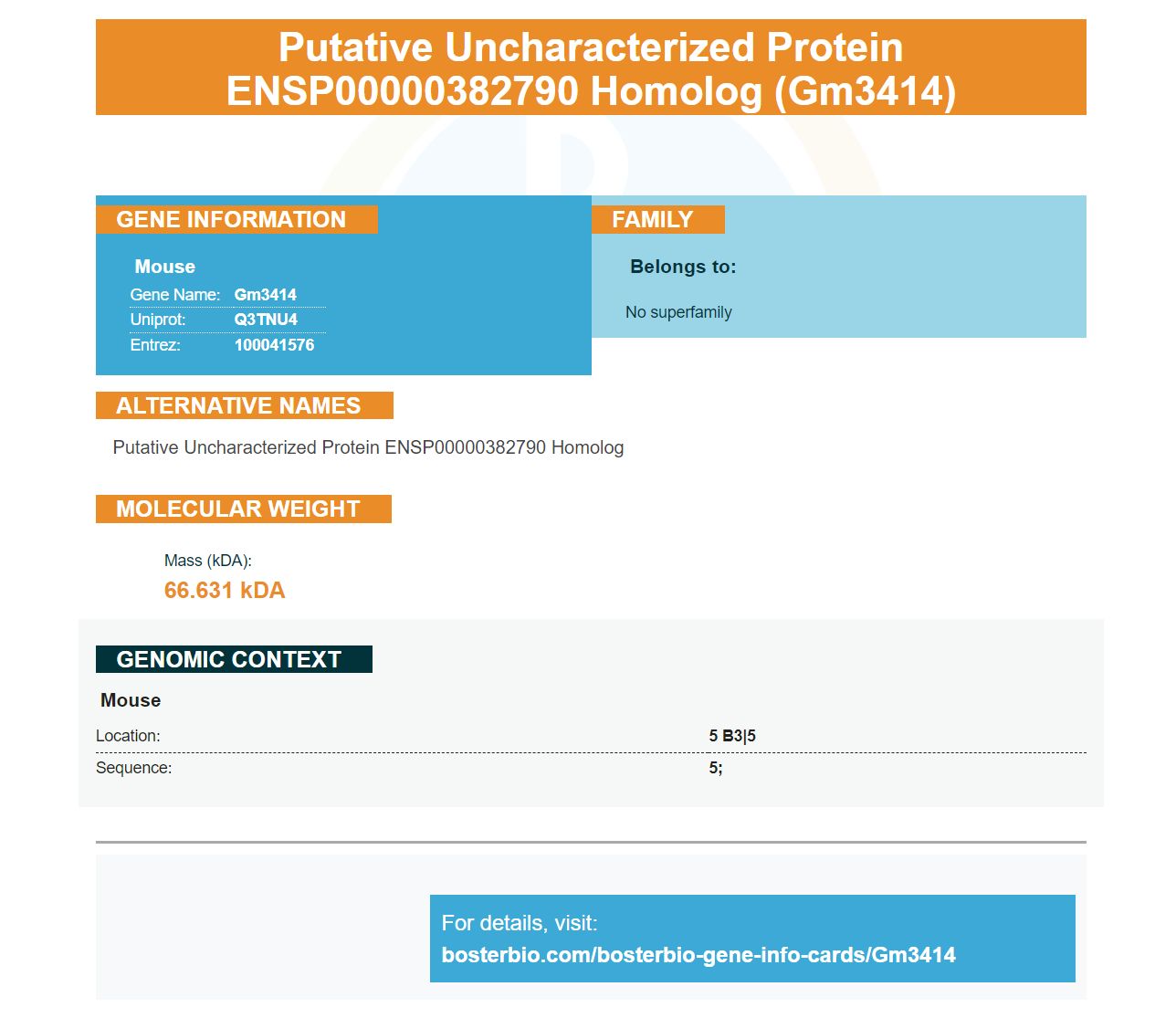 Putative Uncharacterized Protein ENSP00000382790 Homolog (Gm3414)

GENE INFORMATION

Mouse
Gene Name: Gm3414
Uniprot: Q3TNU4
Entrez: 100041576

FAMILY

Belongs to:

No superfamily

ALTERNATIVE NAMES

Putative Uncharacterized Protein ENSP00000382790 Homolog

MOLECULAR WEIGHT

Mass (kDA):
66.631 kDA

GENOMIC CONTEXT

Mouse
Location: 5 B3|5
Sequence: 5;

For details, visit:
bosterbio.com/bosterbio-gene-info-cards/Gm3414