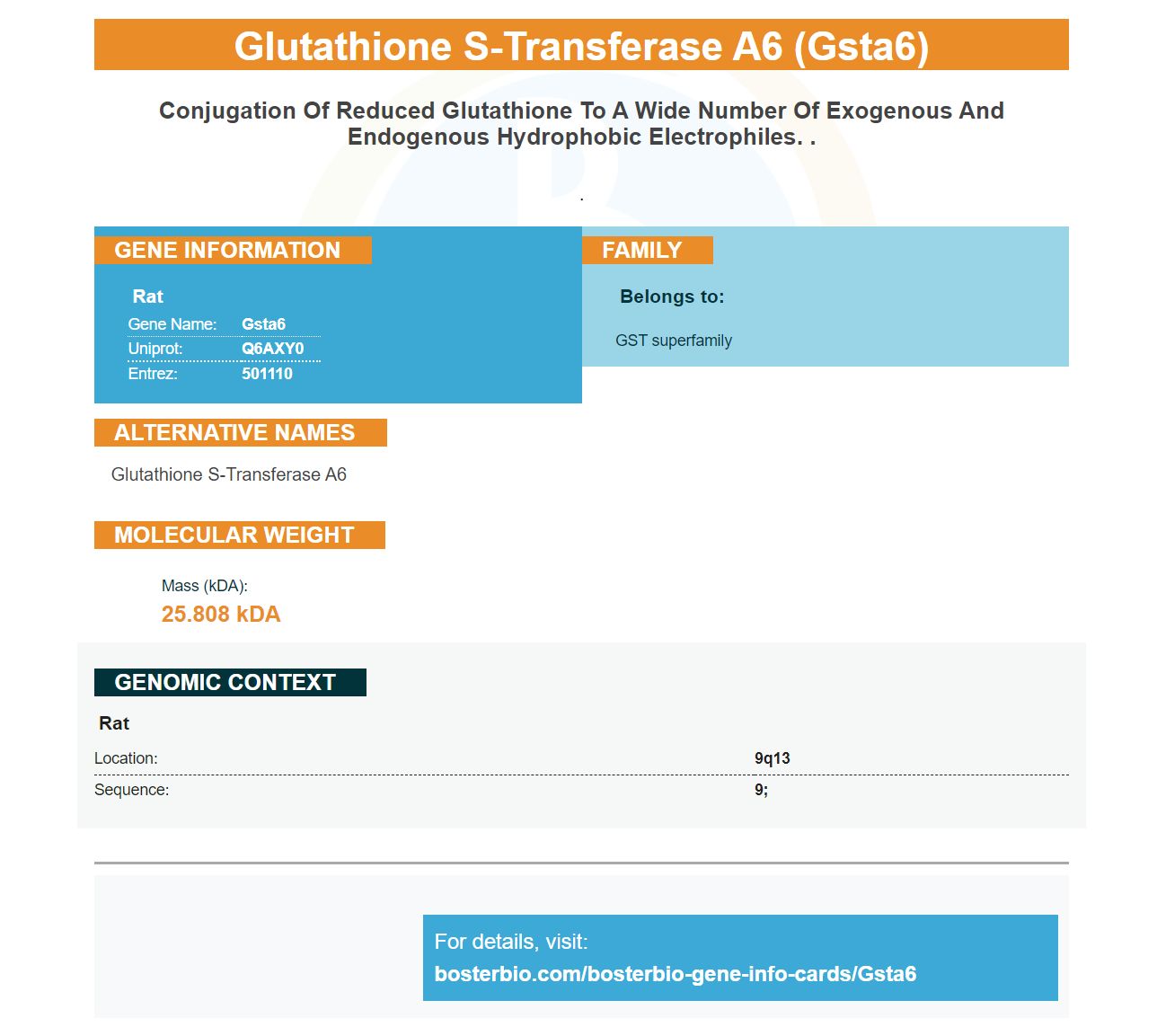 Glutathione S-Transferase A6 (Gsta6)

Conjugation Of Reduced Glutathione To A Wide Number Of Exogenous And Endogenous Hydrophobic Electrophiles. .

.

GENE INFORMATION

Rat
Gene Name: Gsta6
Uniprot: Q6AXY0
Entrez: 501110

FAMILY

Belongs to:

GST superfamily

ALTERNATIVE NAMES

Glutathione S-Transferase A6

MOLECULAR WEIGHT

Mass (kDA):
25.808 kDA

GENOMIC CONTEXT

Rat

Location: 9q13
Sequence: 9;

For details, visit:
bosterbio.com/bosterbio-gene-info-cards/Gsta6