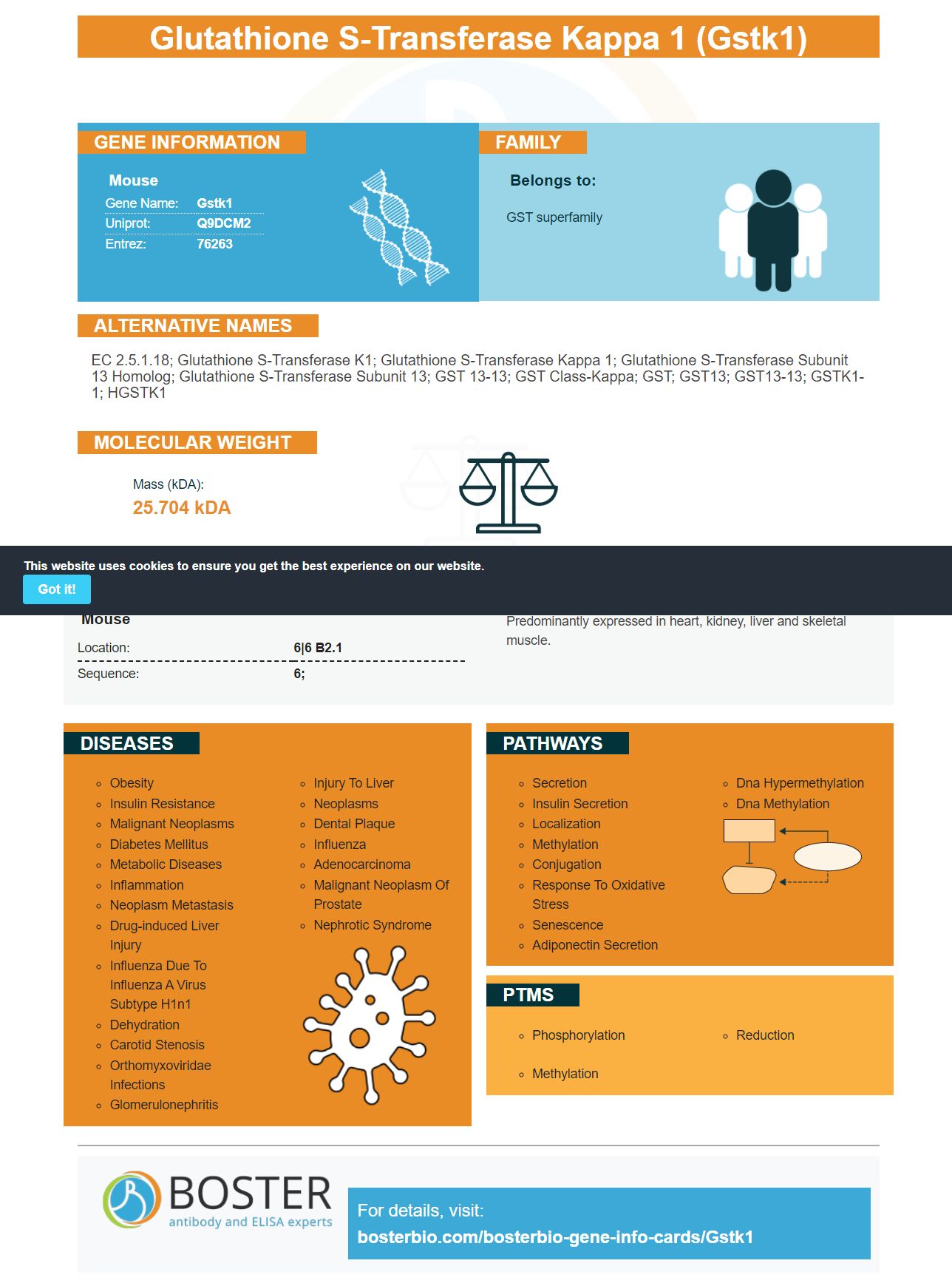 Glutathione S-Transferase Kappa 1 (Gstk1)

GENE INFORMATION

Mouse
Gene Name: Gstk1
Uniprot: Q9DCM2
Entrez: 76263

FAMILY

Belongs to:

GST superfamily

ALTERNATIVE NAMES

EC 2.5.1.18; Glutathione S-Transferase K1; Glutathione S-Transferase Kappa 1; Glutathione S-Transferase Subunit 13 Homolog; Glutathione S-Transferase Subunit 13; GST 13-13; GST Class-Kappa; GST; GST13; GST13-13; GSTK1-1; HGSTK1

MOLECULAR WEIGHT

Mass (kDA):
25.704 kDA

This website uses cookies to ensure you get the best experience on our website.
Got it!

Mouse
Location: 6|6 B2.1
Sequence: 6;

Predominantly expressed in heart, kidney, liver and skeletal muscle.

DISEASES

- Obesity
- Insulin Resistance
- Malignant Neoplasms
- Diabetes Mellitus
- Metabolic Diseases
- Inflammation
- Neoplasm Metastasis
- Drug-induced Liver Injury
- Influenza Due To Influenza A Virus Subtype H1n1
- Dehydration
- Carotid Stenosis
- Orthomyxoviridae Infections
- Glomerulonephritis

- Injury To Liver
- Neoplasms
- Dental Plaque
- Influenza
- Adenocarcinoma
- Malignant Neoplasm Of Prostate
- Nephrotic Syndrome

PATHWAYS

- Secretion
- Insulin Secretion
- Localization
- Methylation
- Conjugation
- Response To Oxidative Stress
- Senescence
- Adiponectin Secretion

- Dna Hypermethylation
- Dna Methylation

PTMS

- Phosphorylation
- Methylation

- Reduction

BOSTER
antibody and ELISA experts

For details, visit:
bosterbio.com/bosterbio-gene-info-cards/Gstk1