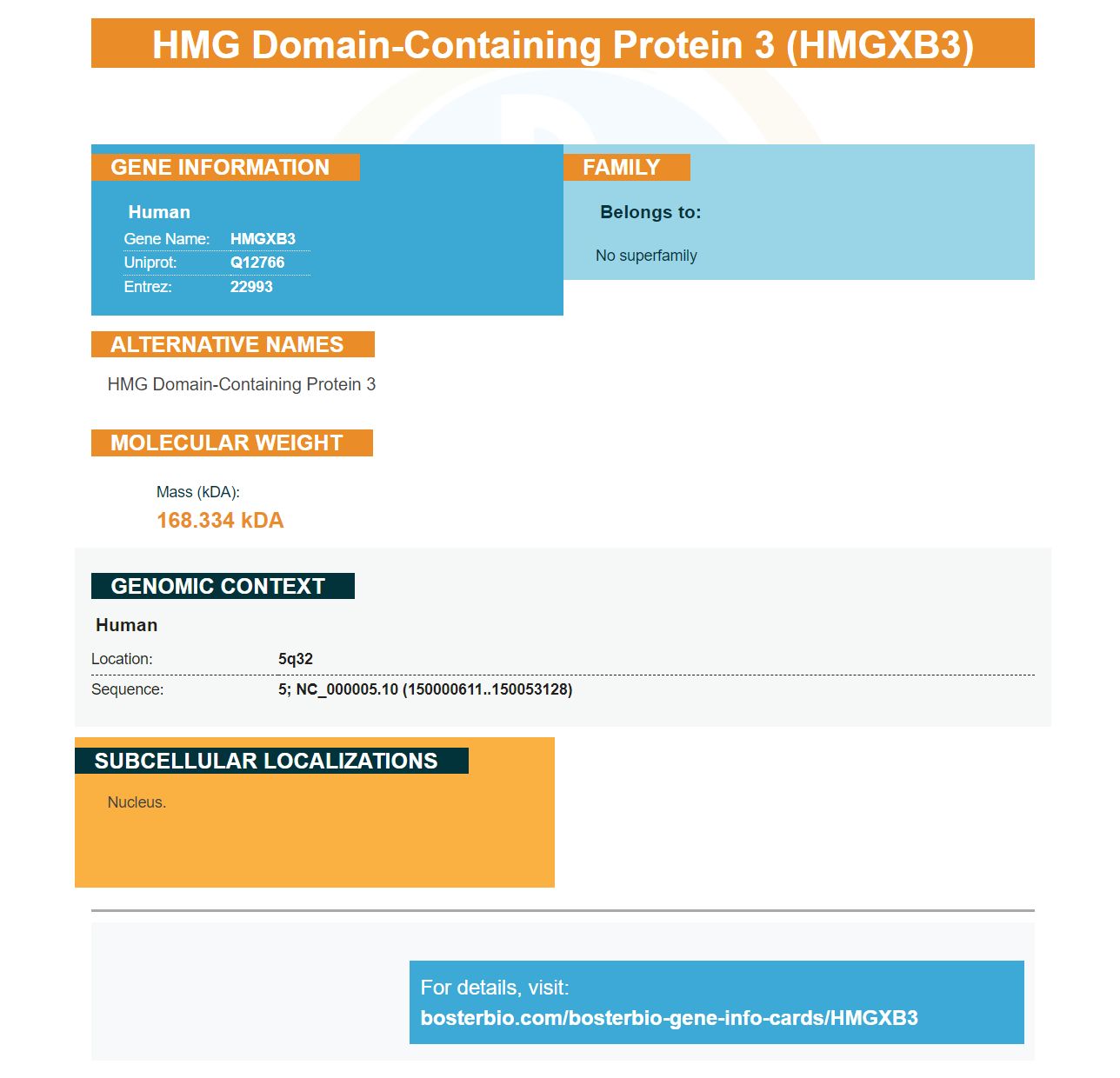 HMG Domain-Containing Protein 3 (HMGXB3)

GENE INFORMATION

Human

| Gene Name: | HMGXB3 |
|---|---|
| Uniprot: | Q12766 |
| Entrez: | 22993 |

FAMILY

Belongs to:

No superfamily

ALTERNATIVE NAMES

HMG Domain-Containing Protein 3

MOLECULAR WEIGHT

Mass (kDA):

168.334 kDA

GENOMIC CONTEXT

Human

| Location: | 5q32 |
|---|---|
| Sequence: | 5; NC_000005.10 (150000611..150053128) |

SUBCELLULAR LOCALIZATIONS

Nucleus.

For details, visit:
bosterbio.com/bosterbio-gene-info-cards/HMGXB3