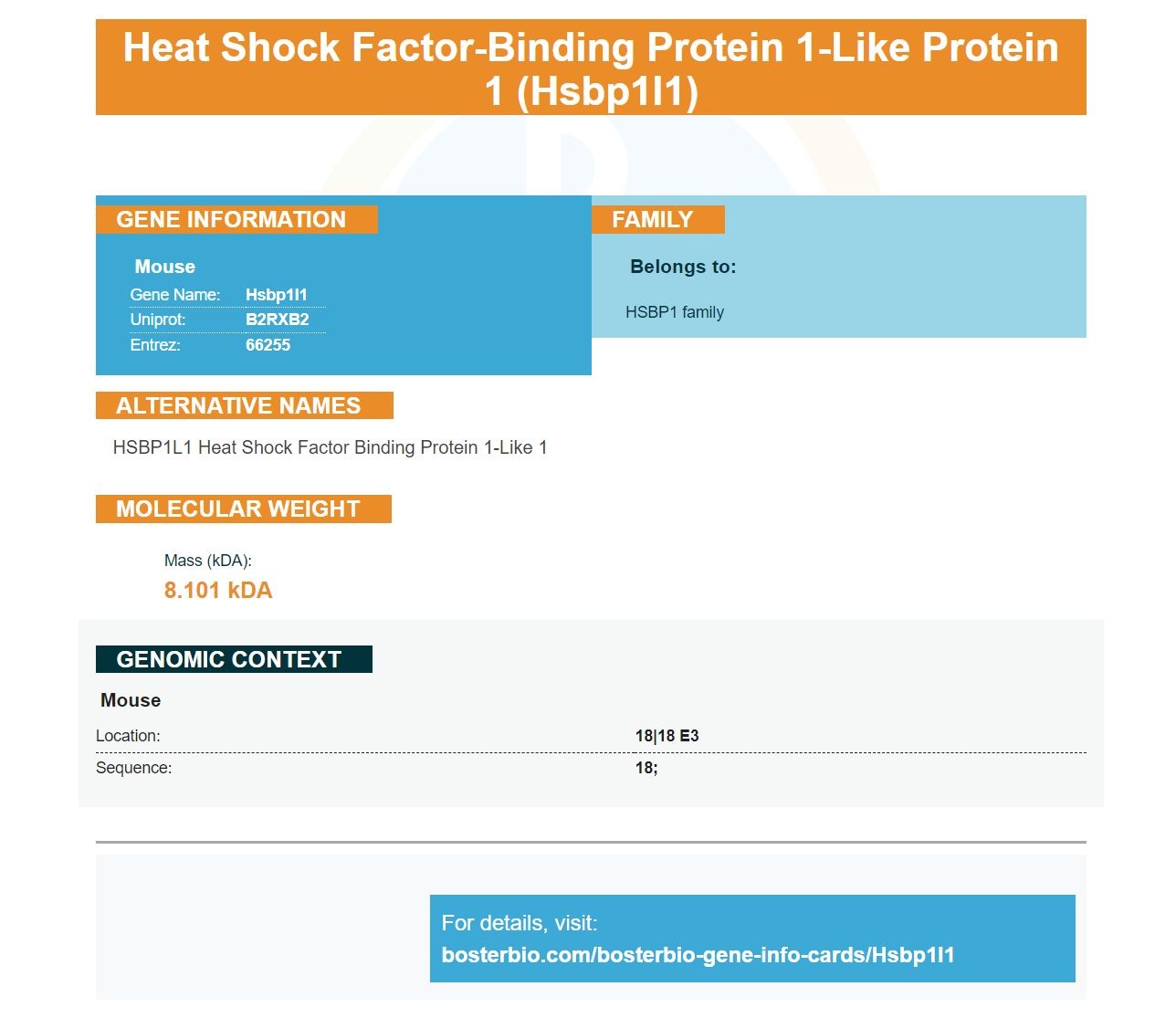 Heat Shock Factor-Binding Protein 1-Like Protein 1 (Hsbp1l1)

GENE INFORMATION

Mouse

| Gene Name: | Hsbp1l1 |
|---|---|
| Uniprot: | B2RXB2 |
| Entrez: | 66255 |

FAMILY

Belongs to:

HSBP1 family

ALTERNATIVE NAMES

HSBP1L1 Heat Shock Factor Binding Protein 1-Like 1

MOLECULAR WEIGHT

Mass (kDA):

8.101 kDA

GENOMIC CONTEXT

Mouse

| Location: | 18\|18 E3 |
|---|---|
| Sequence: | 18; |

For details, visit:
bosterbio.com/bosterbio-gene-info-cards/Hsbp1l1