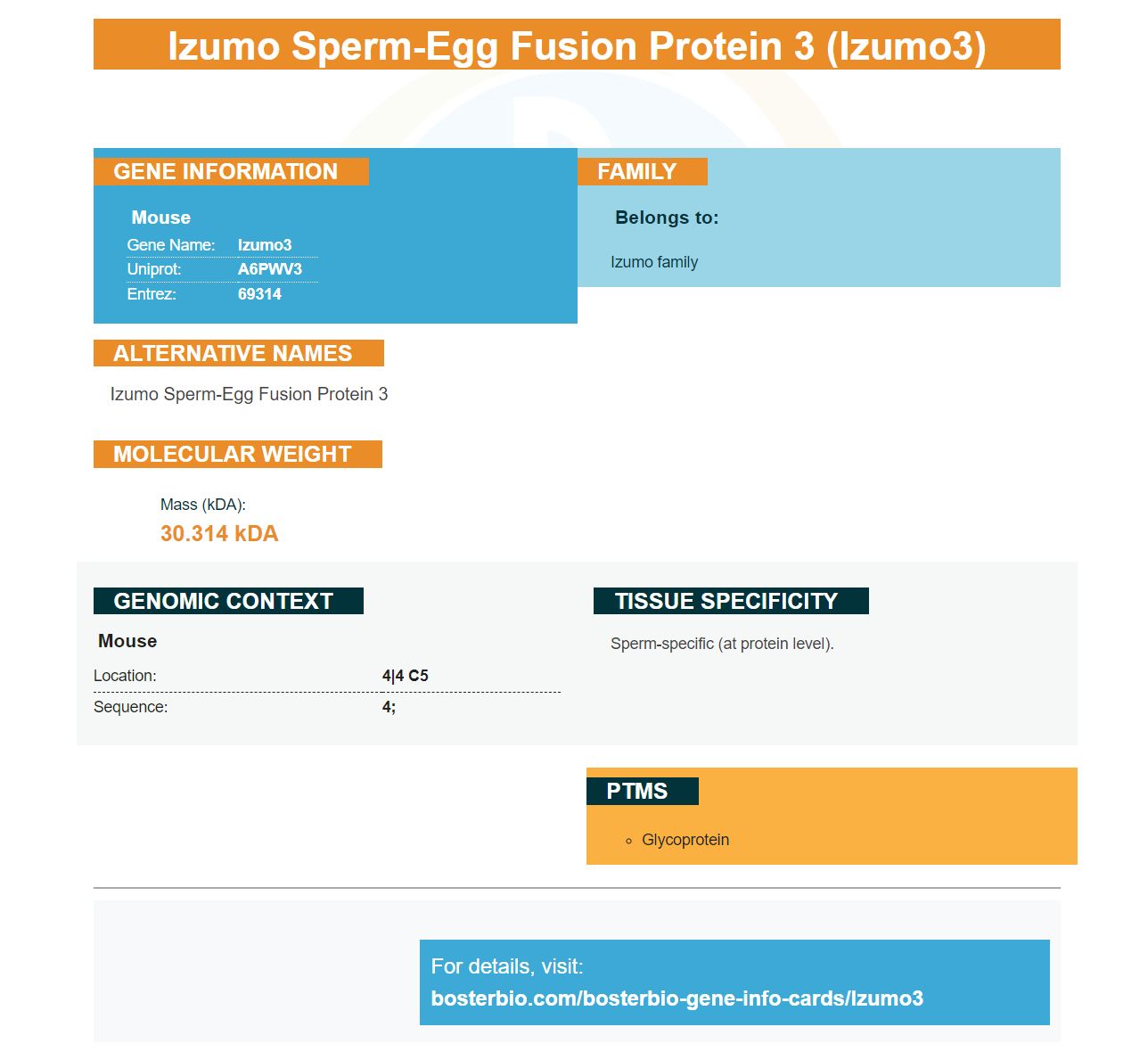 Izumo Sperm-Egg Fusion Protein 3 (Izumo3)

GENE INFORMATION

Mouse
Gene Name: Izumo3
Uniprot: A6PWV3
Entrez: 69314

FAMILY

Belongs to:

Izumo family

ALTERNATIVE NAMES

Izumo Sperm-Egg Fusion Protein 3

MOLECULAR WEIGHT

Mass (kDA):
30.314 kDA

GENOMIC CONTEXT

Mouse
Location: 4|4 C5
Sequence: 4;

TISSUE SPECIFICITY

Sperm-specific (at protein level).

PTMS

• Glycoprotein

For details, visit:
bosterbio.com/bosterbio-gene-info-cards/Izumo3