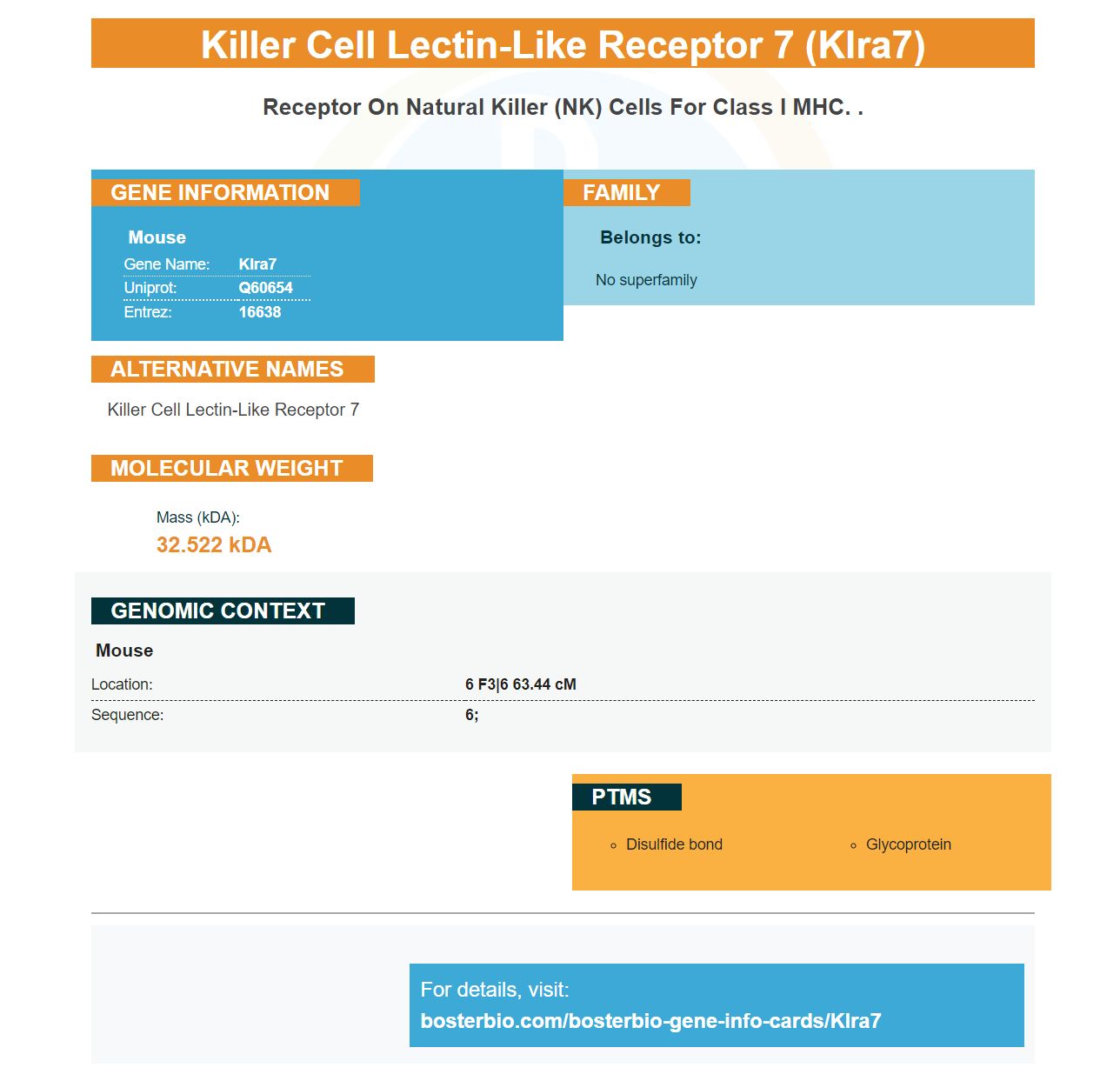 Killer Cell Lectin-Like Receptor 7 (Klra7)

Receptor On Natural Killer (NK) Cells For Class I MHC. .

GENE INFORMATION

Mouse
Gene Name: Klra7
Uniprot: Q60654
Entrez: 16638

FAMILY

Belongs to:

No superfamily

ALTERNATIVE NAMES

Killer Cell Lectin-Like Receptor 7

MOLECULAR WEIGHT

Mass (kDA):
32.522 kDA

GENOMIC CONTEXT

Mouse
Location: 6 F3|6 63.44 cM
Sequence: 6;

PTMS

◦ Disulfide bond
◦ Glycoprotein

For details, visit:
bosterbio.com/bosterbio-gene-info-cards/Klra7