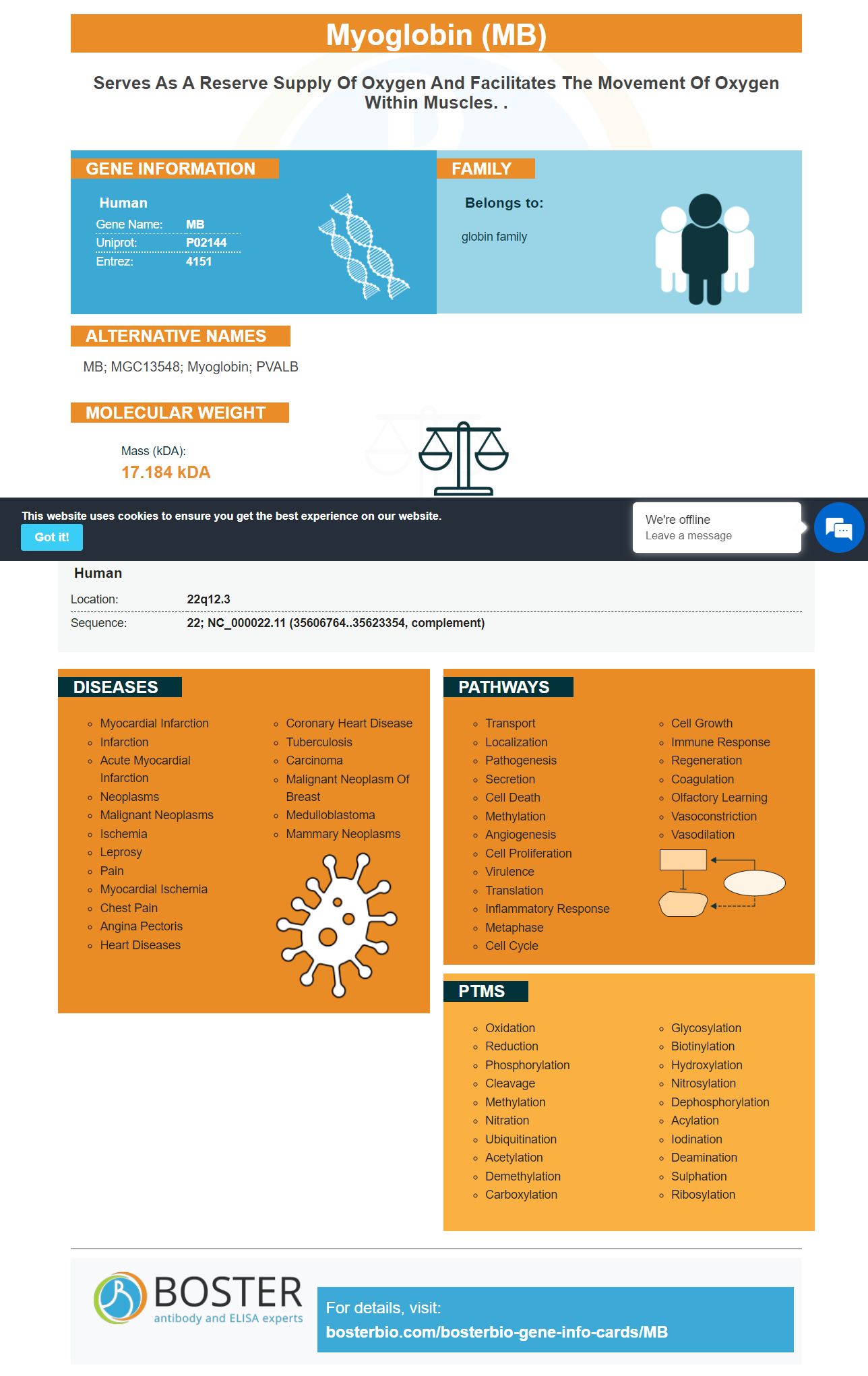 Myoglobin (MB)

Serves As A Reserve Supply Of Oxygen And Facilitates The Movement Of Oxygen Within Muscles. .

GENE INFORMATION

Human

| Gene Name: | MB |
|---|---|
| Uniprot: | P02144 |
| Entrez: | 4151 |

FAMILY

Belongs to:

globin family

ALTERNATIVE NAMES

MB; MGC13548; Myoglobin; PVALB

MOLECULAR WEIGHT

Mass (kDA):
17.184 kDA

This website uses cookies to ensure you get the best experience on our website.

Got it!

We're offline
Leave a message

Human

| Location: | 22q12.3 |
|---|---|
| Sequence: | 22; NC_000022.11 (35606764..35623354, complement) |

DISEASES

- Myocardial Infarction
- Infarction
- Acute Myocardial Infarction
- Neoplasms
- Malignant Neoplasms
- Ischemia
- Leprosy
- Pain
- Myocardial Ischemia
- Chest Pain
- Angina Pectoris
- Heart Diseases

- Coronary Heart Disease
- Tuberculosis
- Carcinoma
- Malignant Neoplasm Of Breast
- Medulloblastoma
- Mammary Neoplasms

PATHWAYS

- Transport
- Localization
- Pathogenesis
- Secretion
- Cell Death
- Methylation
- Angiogenesis
- Cell Proliferation
- Virulence
- Translation
- Inflammatory Response
- Metaphase
- Cell Cycle

- Cell Growth
- Immune Response
- Regeneration
- Coagulation
- Olfactory Learning
- Vasoconstriction
- Vasodilation

PTMS

- Oxidation
- Reduction
- Phosphorylation
- Cleavage
- Methylation
- Nitration
- Ubiquitination
- Acetylation
- Demethylation
- Carboxylation

- Glycosylation
- Biotinylation
- Hydroxylation
- Nitrosylation
- Dephosphorylation
- Acylation
- Iodination
- Deamination
- Sulphation
- Ribosylation

BOSTER
antibody and ELISA experts

For details, visit:
bosterbio.com/bosterbio-gene-info-cards/MB