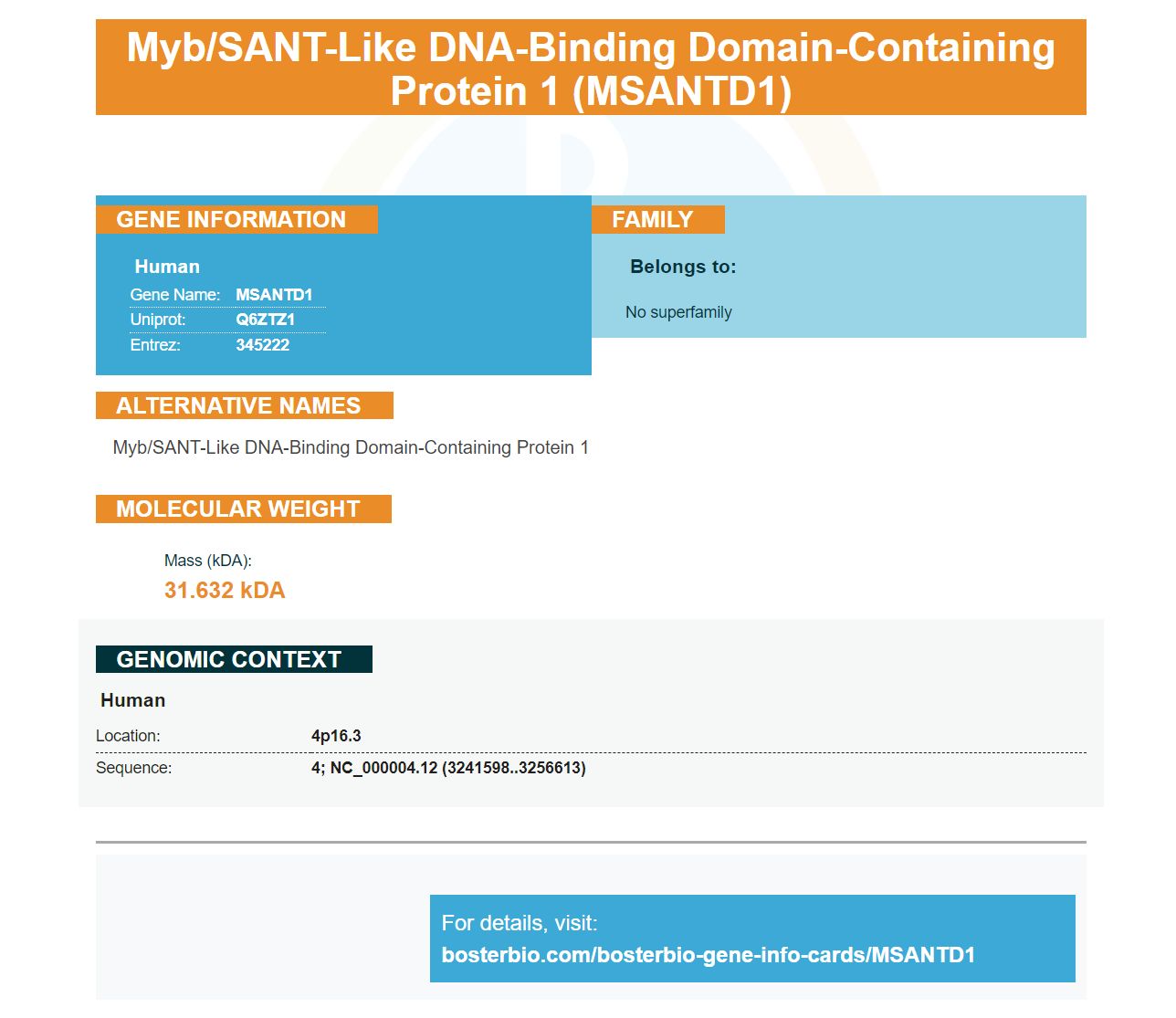 Myb/SANT-Like DNA-Binding Domain-Containing Protein 1 (MSANTD1)

GENE INFORMATION

Human

Gene Name: MSANTD1
Uniprot: Q6ZTZ1
Entrez: 345222

FAMILY

Belongs to:

No superfamily

ALTERNATIVE NAMES

Myb/SANT-Like DNA-Binding Domain-Containing Protein 1

MOLECULAR WEIGHT

Mass (kDA):
31.632 kDA

GENOMIC CONTEXT

Human

Location: 4p16.3
Sequence: 4; NC_000004.12 (3241598..3256613)

For details, visit:
bosterbio.com/bosterbio-gene-info-cards/MSANTD1