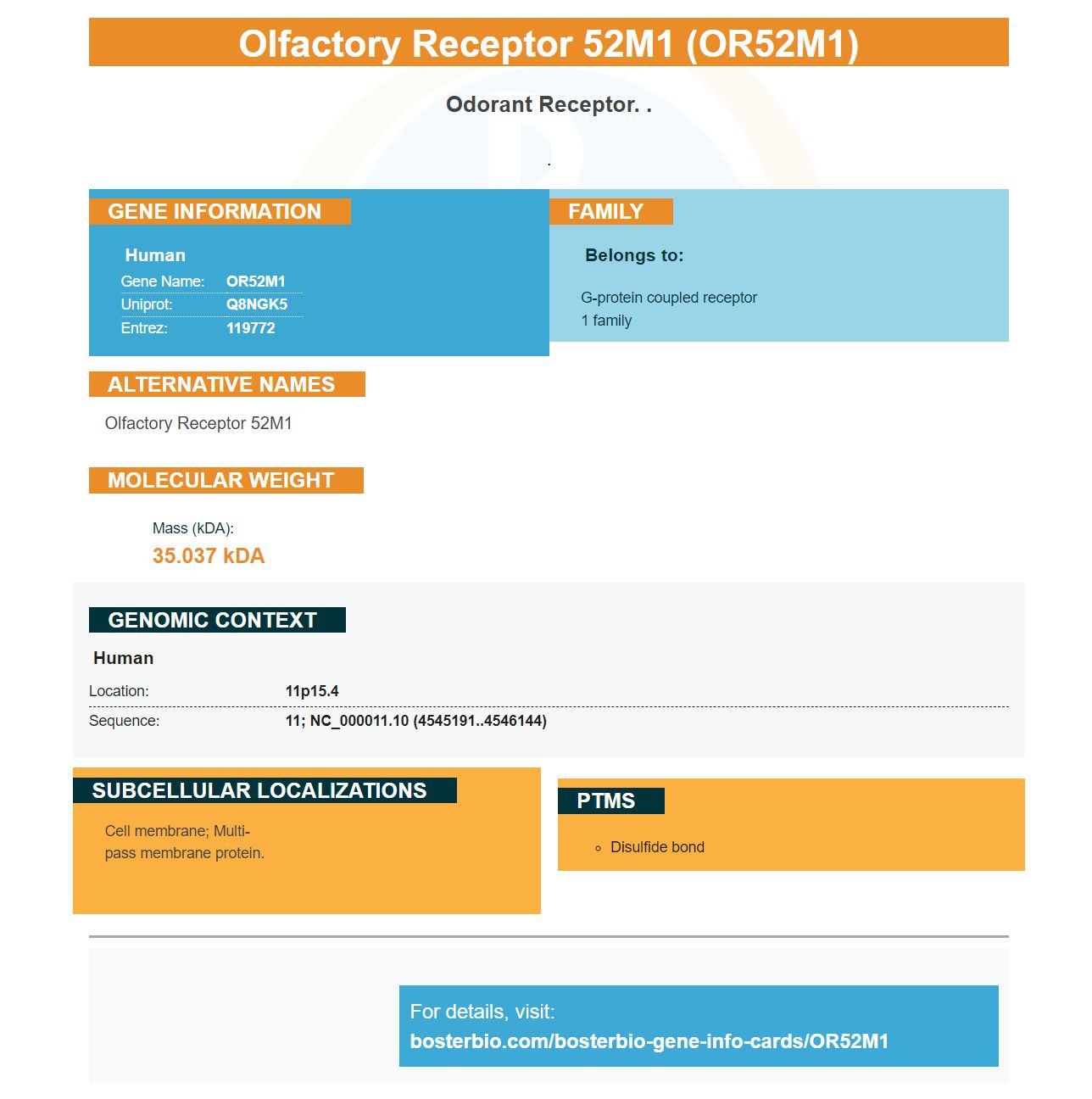 Olfactory Receptor 52M1 (OR52M1)

Odorant Receptor. .

.

GENE INFORMATION

Human

| Gene Name: | OR52M1 |
|---|---|
| Uniprot: | Q8NGK5 |
| Entrez: | 119772 |

FAMILY

Belongs to:

G-protein coupled receptor 1 family

ALTERNATIVE NAMES

Olfactory Receptor 52M1

MOLECULAR WEIGHT

Mass (kDA):

35.037 kDA

GENOMIC CONTEXT

Human

| Location: | 11p15.4 |
|---|---|
| Sequence: | 11; NC_000011.10 (4545191..4546144) |

SUBCELLULAR LOCALIZATIONS

Cell membrane; Multi-pass membrane protein.

PTMS

◦ Disulfide bond

For details, visit:
bosterbio.com/bosterbio-gene-info-cards/OR52M1