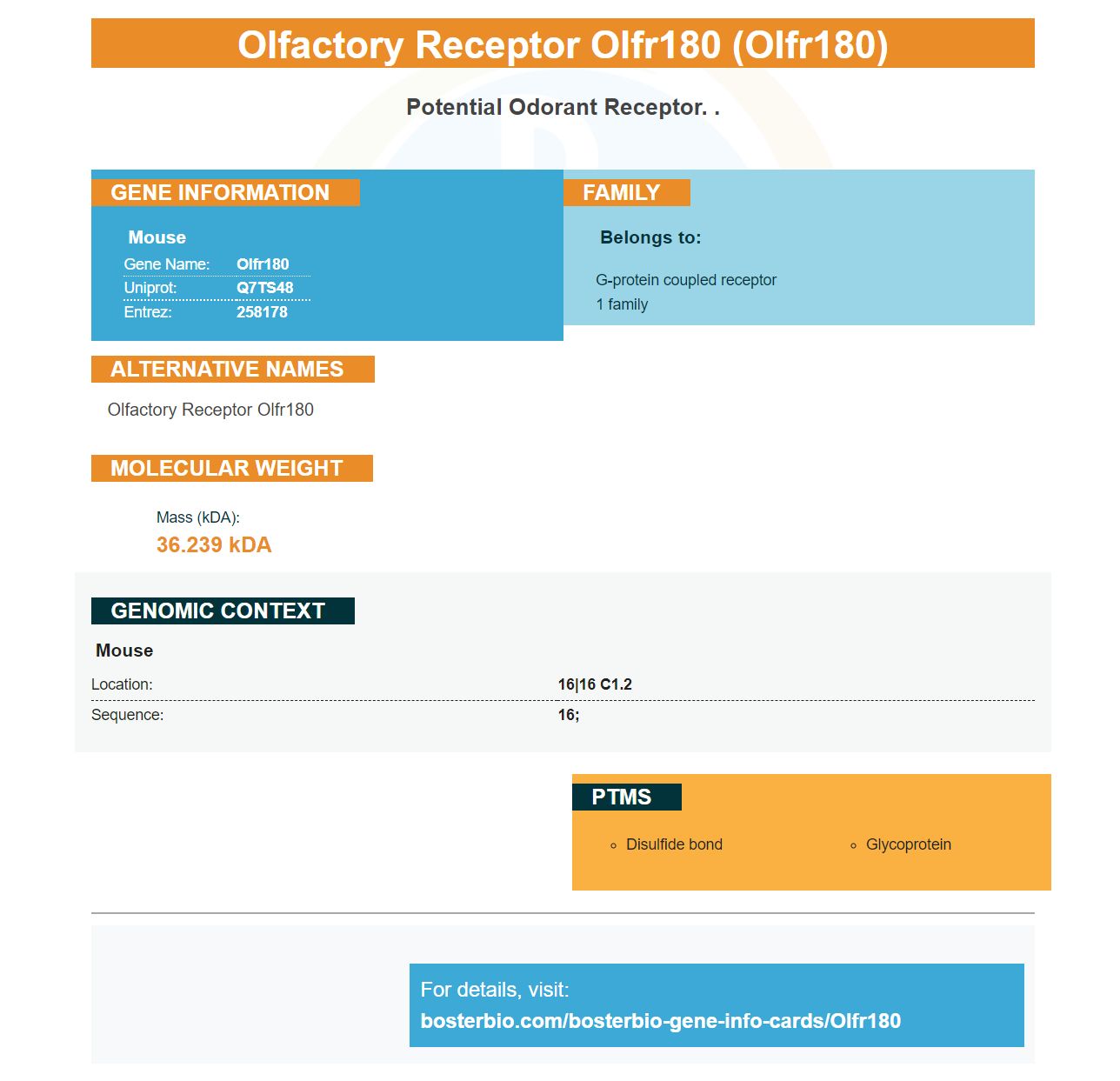 Olfactory Receptor Olfr180 (Olfr180)

Potential Odorant Receptor. .

GENE INFORMATION

Mouse
Gene Name: Olfr180
Uniprot: Q7TS48
Entrez: 258178

FAMILY

Belongs to:

G-protein coupled receptor 1 family

ALTERNATIVE NAMES

Olfactory Receptor Olfr180

MOLECULAR WEIGHT

Mass (kDA):
36.239 kDA

GENOMIC CONTEXT

Mouse

Location: 16|16 C1.2
Sequence: 16;

PTMS

◦ Disulfide bond
◦ Glycoprotein

For details, visit:
bosterbio.com/bosterbio-gene-info-cards/Olfr180