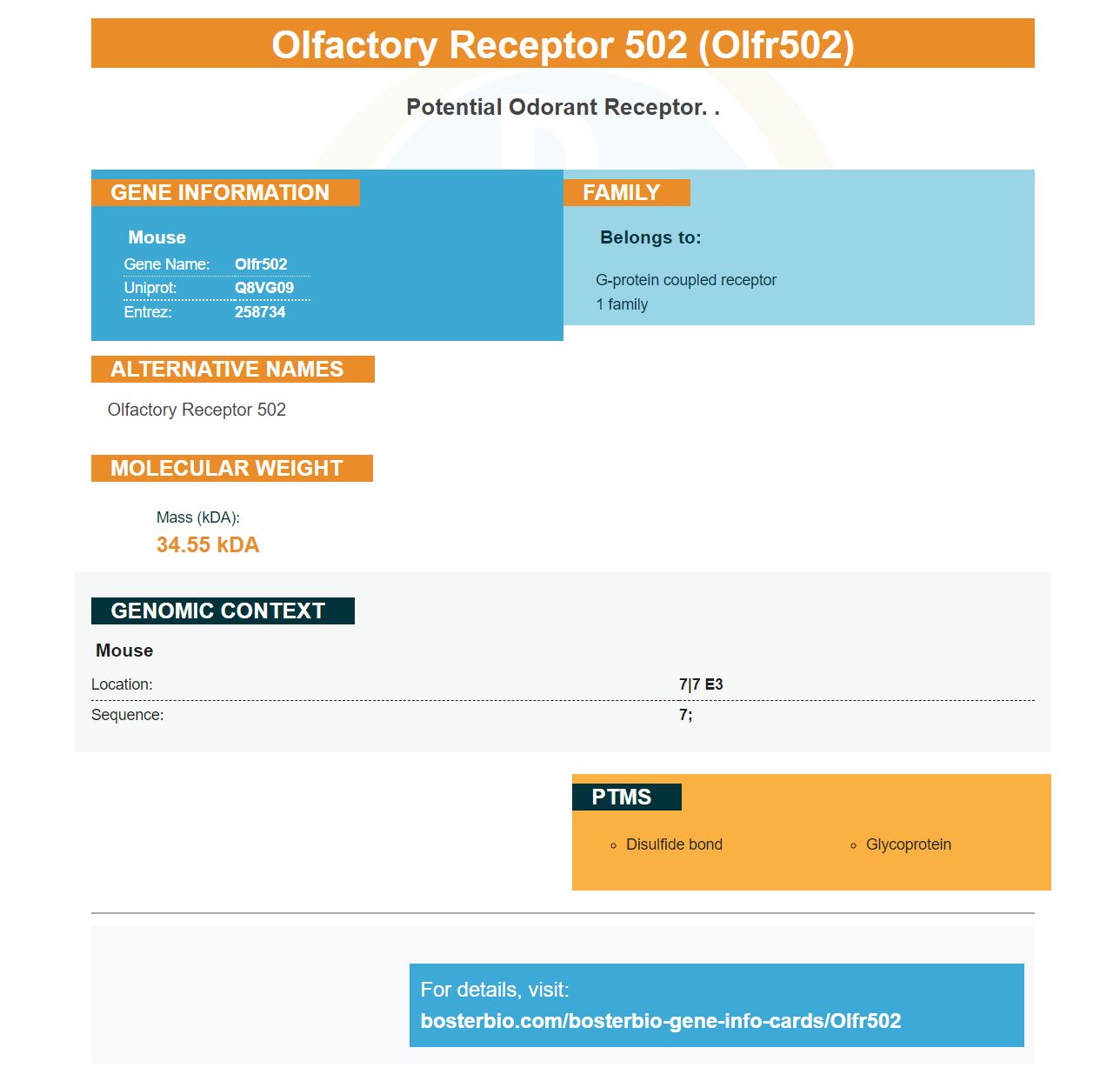 Olfactory Receptor 502 (Olfr502)

Potential Odorant Receptor. .

GENE INFORMATION

Mouse

Gene Name: Olfr502
Uniprot: Q8VG09
Entrez: 258734

FAMILY

Belongs to:

G-protein coupled receptor 1 family

ALTERNATIVE NAMES

Olfactory Receptor 502

MOLECULAR WEIGHT

Mass (kDA):
34.55 kDA

GENOMIC CONTEXT

Mouse

Location: 7|7 E3
Sequence: 7;

PTMS

• Disulfide bond
• Glycoprotein

For details, visit:
bosterbio.com/bosterbio-gene-info-cards/Olfr502