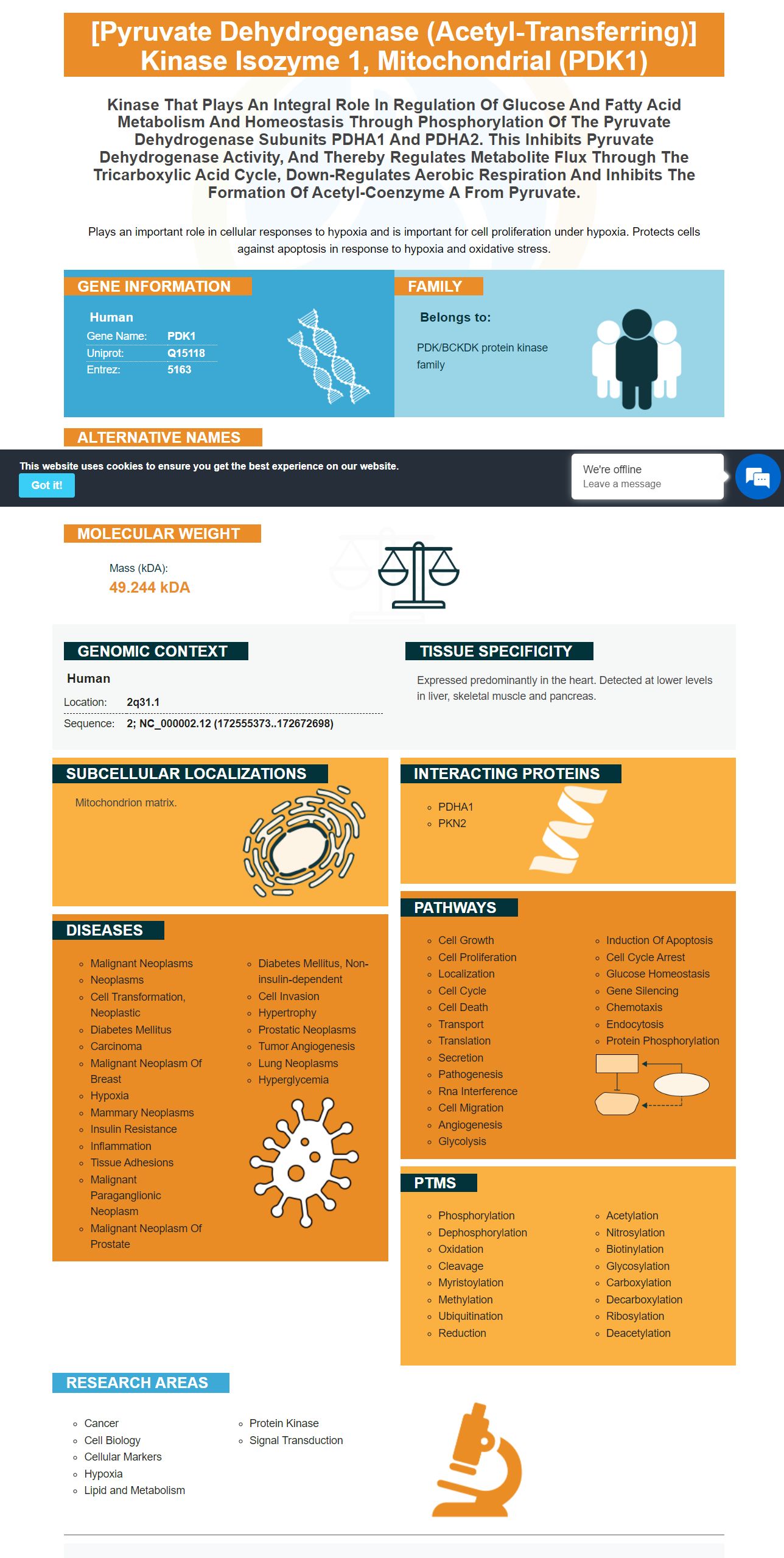 [Pyruvate Dehydrogenase (Acetyl-Transferring)] Kinase Isozyme 1, Mitochondrial (PDK1)

Kinase That Plays An Integral Role In Regulation Of Glucose And Fatty Acid Metabolism And Homeostasis Through Phosphorylation Of The Pyruvate Dehydrogenase Subunits PDHA1 And PDHA2. This Inhibits Pyruvate Dehydrogenase Activity, And Thereby Regulates Metabolite Flux Through The Tricarboxylic Acid Cycle, Down-Regulates Aerobic Respiration And Inhibits The Formation Of Acetyl-Coenzyme A From Pyruvate.

Plays an important role in cellular responses to hypoxia and is important for cell proliferation under hypoxia. Protects cells against apoptosis in response to hypoxia and oxidative stress.

GENE INFORMATION

Human

| Gene Name: | PDK1 |
|---|---|
| Uniprot: | Q15118 |
| Entrez: | 5163 |

FAMILY

Belongs to:

PDK/BCKDK protein kinase family

ALTERNATIVE NAMES

This website uses cookies to ensure you get the best experience on our website.

Got it!

We're offline
Leave a message

MOLECULAR WEIGHT

Mass (kDA):
49.244 kDA

GENOMIC CONTEXT

Human

Location: 2q31.1
Sequence: 2; NC_000002.12 (172555373..172672698)

TISSUE SPECIFICITY

Expressed predominantly in the heart. Detected at lower levels in liver, skeletal muscle and pancreas.

SUBCELLULAR LOCALIZATIONS

Mitochondrion matrix.

INTERACTING PROTEINS

- PDHA1
- PKN2

DISEASES

- Malignant Neoplasms
- Neoplasms
- Cell Transformation, Neoplastic
- Diabetes Mellitus
- Carcinoma
- Malignant Neoplasm Of Breast
- Hypoxia
- Mammary Neoplasms
- Insulin Resistance
- Inflammation
- Tissue Adhesions
- Malignant Paraganglionic Neoplasm
- Malignant Neoplasm Of Prostate

- Diabetes Mellitus, Non-insulin-dependent
- Cell Invasion
- Hypertrophy
- Prostatic Neoplasms
- Tumor Angiogenesis
- Lung Neoplasms
- Hyperglycemia

PATHWAYS

- Cell Growth
- Cell Proliferation
- Localization
- Cell Cycle
- Cell Death
- Transport
- Translation
- Secretion
- Pathogenesis
- Rna Interference
- Cell Migration
- Angiogenesis
- Glycolysis

- Induction Of Apoptosis
- Cell Cycle Arrest
- Glucose Homeostasis
- Gene Silencing
- Chemotaxis
- Endocytosis
- Protein Phosphorylation

PTMS

- Phosphorylation
- Dephosphorylation
- Oxidation
- Cleavage
- Myristoylation
- Methylation
- Ubiquitination
- Reduction

- Acetylation
- Nitrosylation
- Biotinylation
- Glycosylation
- Carboxylation
- Decarboxylation
- Ribosylation
- Deacetylation

RESEARCH AREAS

- Cancer
- Cell Biology
- Cellular Markers
- Hypoxia
- Lipid and Metabolism

- Protein Kinase
- Signal Transduction