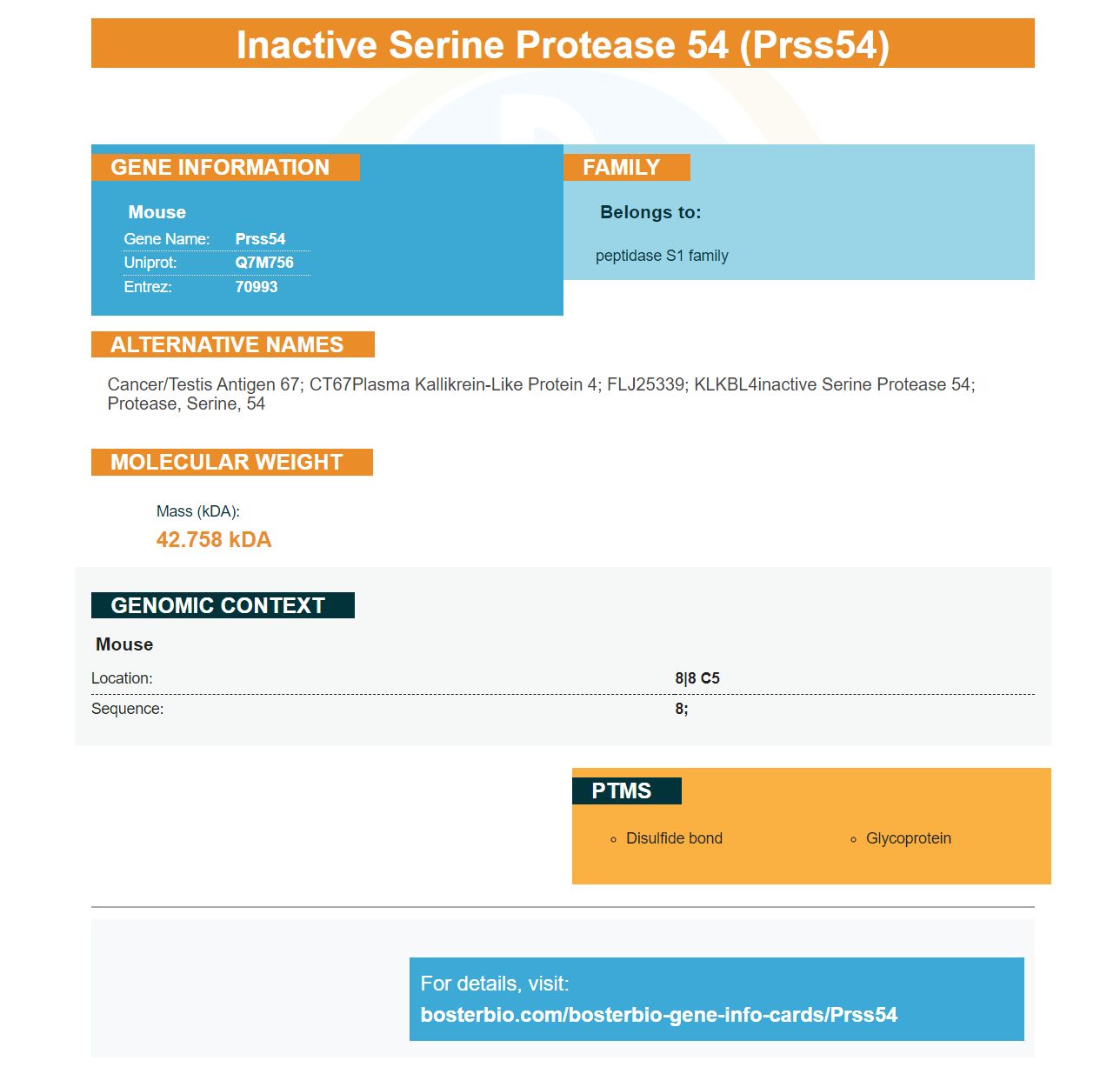 Inactive Serine Protease 54 (Prss54)

GENE INFORMATION

Mouse

Gene Name: Prss54
Uniprot: Q7M756
Entrez: 70993

FAMILY

Belongs to:

peptidase S1 family

ALTERNATIVE NAMES

Cancer/Testis Antigen 67; CT67Plasma Kallikrein-Like Protein 4; FLJ25339; KLKBL4inactive Serine Protease 54; Protease, Serine, 54

MOLECULAR WEIGHT

Mass (kDA):
42.758 kDA

GENOMIC CONTEXT

Mouse

Location: 8|8 C5
Sequence: 8;

PTMS

◦ Disulfide bond
◦ Glycoprotein

For details, visit:
bosterbio.com/bosterbio-gene-info-cards/Prss54