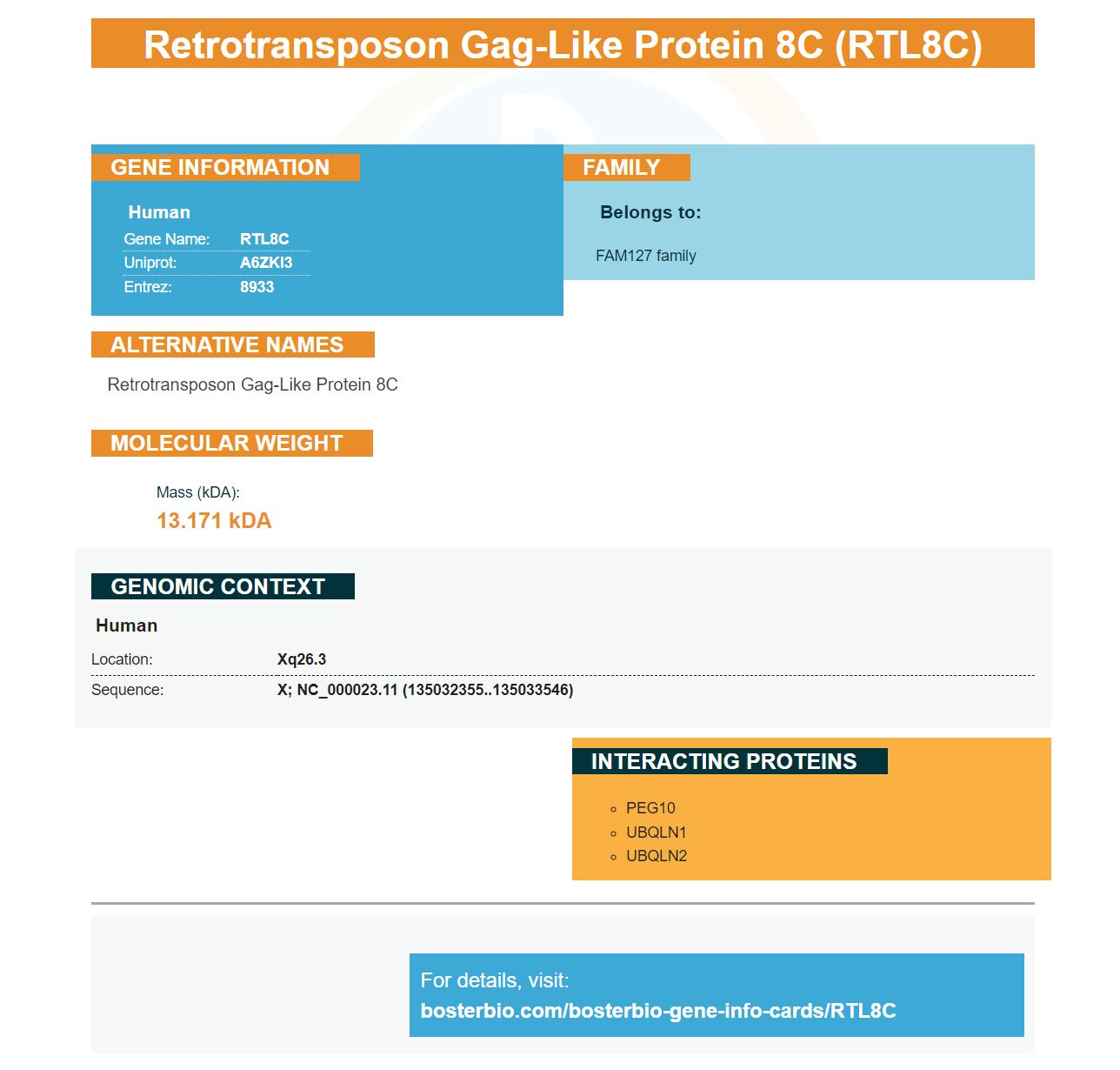 Retrotransposon Gag-Like Protein 8C (RTL8C)

GENE INFORMATION

Human

| Gene Name: | RTL8C |
|---|---|
| Uniprot: | A6ZKI3 |
| Entrez: | 8933 |

FAMILY

Belongs to:

FAM127 family

ALTERNATIVE NAMES

Retrotransposon Gag-Like Protein 8C

MOLECULAR WEIGHT

Mass (kDA):

13.171 kDA

GENOMIC CONTEXT

Human

| Location: | Xq26.3 |
|---|---|
| Sequence: | X; NC_000023.11 (135032355..135033546) |

INTERACTING PROTEINS

- PEG10
- UBQLN1
- UBQLN2

For details, visit:
bosterbio.com/bosterbio-gene-info-cards/RTL8C