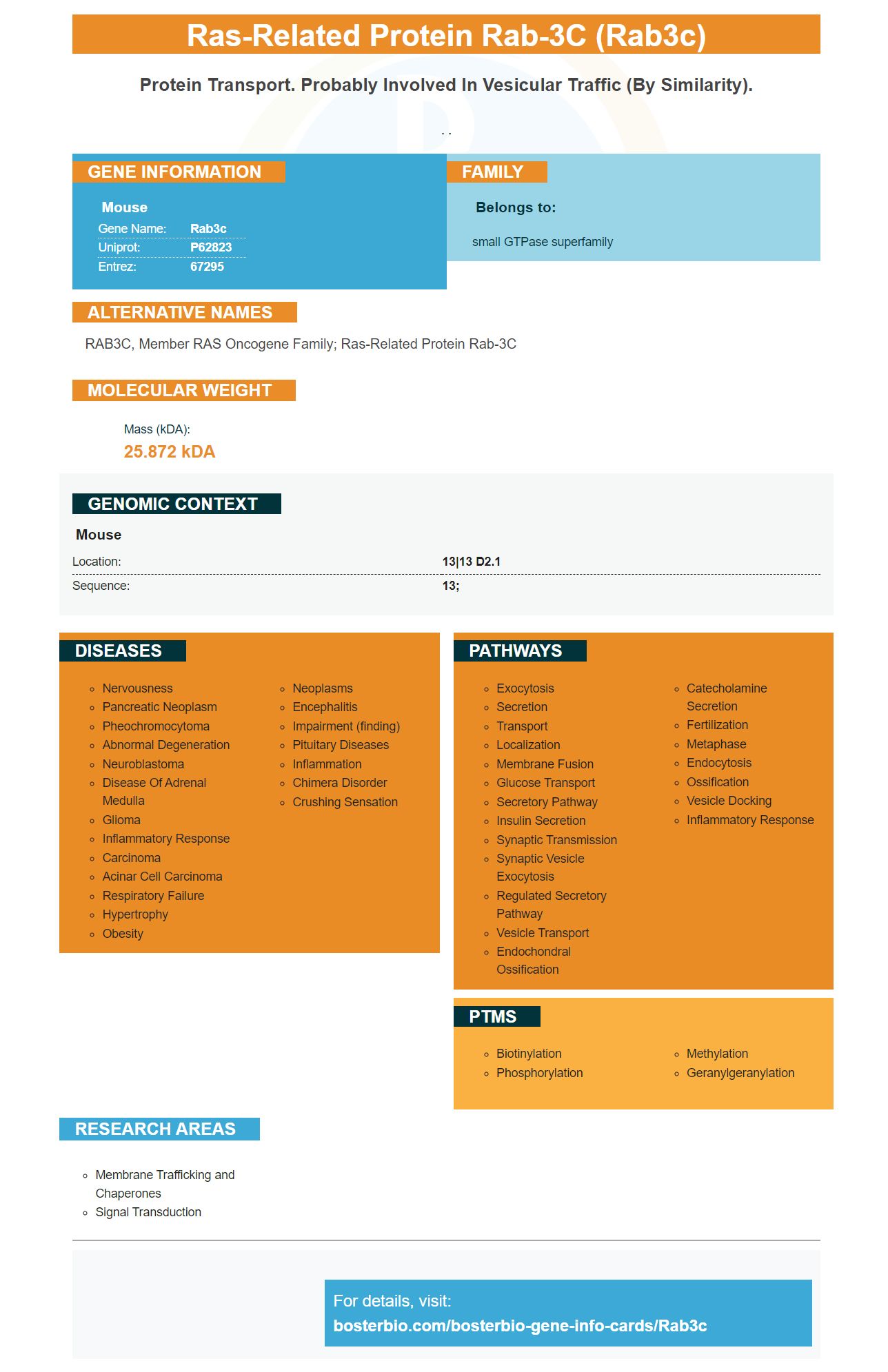 Ras-Related Protein Rab-3C (Rab3c)

Protein Transport. Probably Involved In Vesicular Traffic (By Similarity).

. .

GENE INFORMATION

Mouse

| Gene Name: | Rab3c |
|---|---|
| Uniprot: | P62823 |
| Entrez: | 67295 |

FAMILY

Belongs to:

small GTPase superfamily

ALTERNATIVE NAMES

RAB3C, Member RAS Oncogene Family; Ras-Related Protein Rab-3C

MOLECULAR WEIGHT

Mass (kDA):

25.872 kDA

GENOMIC CONTEXT

Mouse

| Location: | 13\|13 D2.1 |
|---|---|
| Sequence: | 13; |

DISEASES

- Nervousness
- Pancreatic Neoplasm
- Pheochromocytoma
- Abnormal Degeneration
- Neuroblastoma
- Disease Of Adrenal Medulla
- Glioma
- Inflammatory Response
- Carcinoma
- Acinar Cell Carcinoma
- Respiratory Failure
- Hypertrophy
- Obesity

- Neoplasms
- Encephalitis
- Impairment (finding)
- Pituitary Diseases
- Inflammation
- Chimera Disorder
- Crushing Sensation

PATHWAYS

- Exocytosis
- Secretion
- Transport
- Localization
- Membrane Fusion
- Glucose Transport
- Secretory Pathway
- Insulin Secretion
- Synaptic Transmission
- Synaptic Vesicle Exocytosis
- Regulated Secretory Pathway
- Vesicle Transport
- Endochondral Ossification

- Catecholamine Secretion
- Fertilization
- Metaphase
- Endocytosis
- Ossification
- Vesicle Docking
- Inflammatory Response

PTMS

- Biotinylation
- Phosphorylation

- Methylation
- Geranylgeranylation

RESEARCH AREAS

- Membrane Trafficking and Chaperones
- Signal Transduction

For details, visit:
bosterbio.com/bosterbio-gene-info-cards/Rab3c