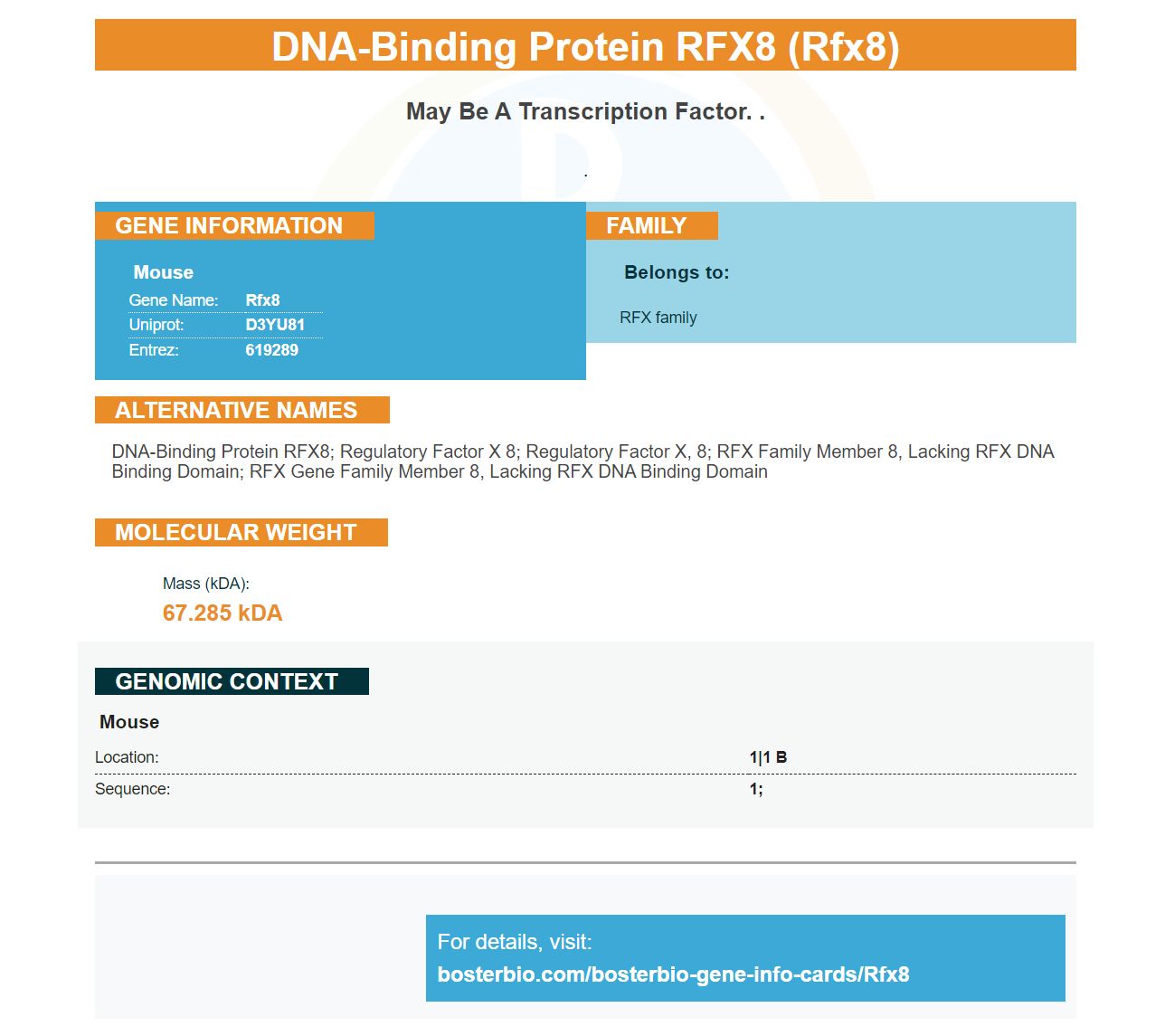 DNA-Binding Protein RFX8 (Rfx8)

May Be A Transcription Factor. .

.

GENE INFORMATION

Mouse

Gene Name: Rfx8
Uniprot: D3YU81
Entrez: 619289

FAMILY

Belongs to:

RFX family

ALTERNATIVE NAMES

DNA-Binding Protein RFX8; Regulatory Factor X 8; Regulatory Factor X, 8; RFX Family Member 8, Lacking RFX DNA Binding Domain; RFX Gene Family Member 8, Lacking RFX DNA Binding Domain

MOLECULAR WEIGHT

Mass (kDA):
67.285 kDA

GENOMIC CONTEXT

Mouse

Location: 1|1 B
Sequence: 1;

For details, visit:
bosterbio.com/bosterbio-gene-info-cards/Rfx8