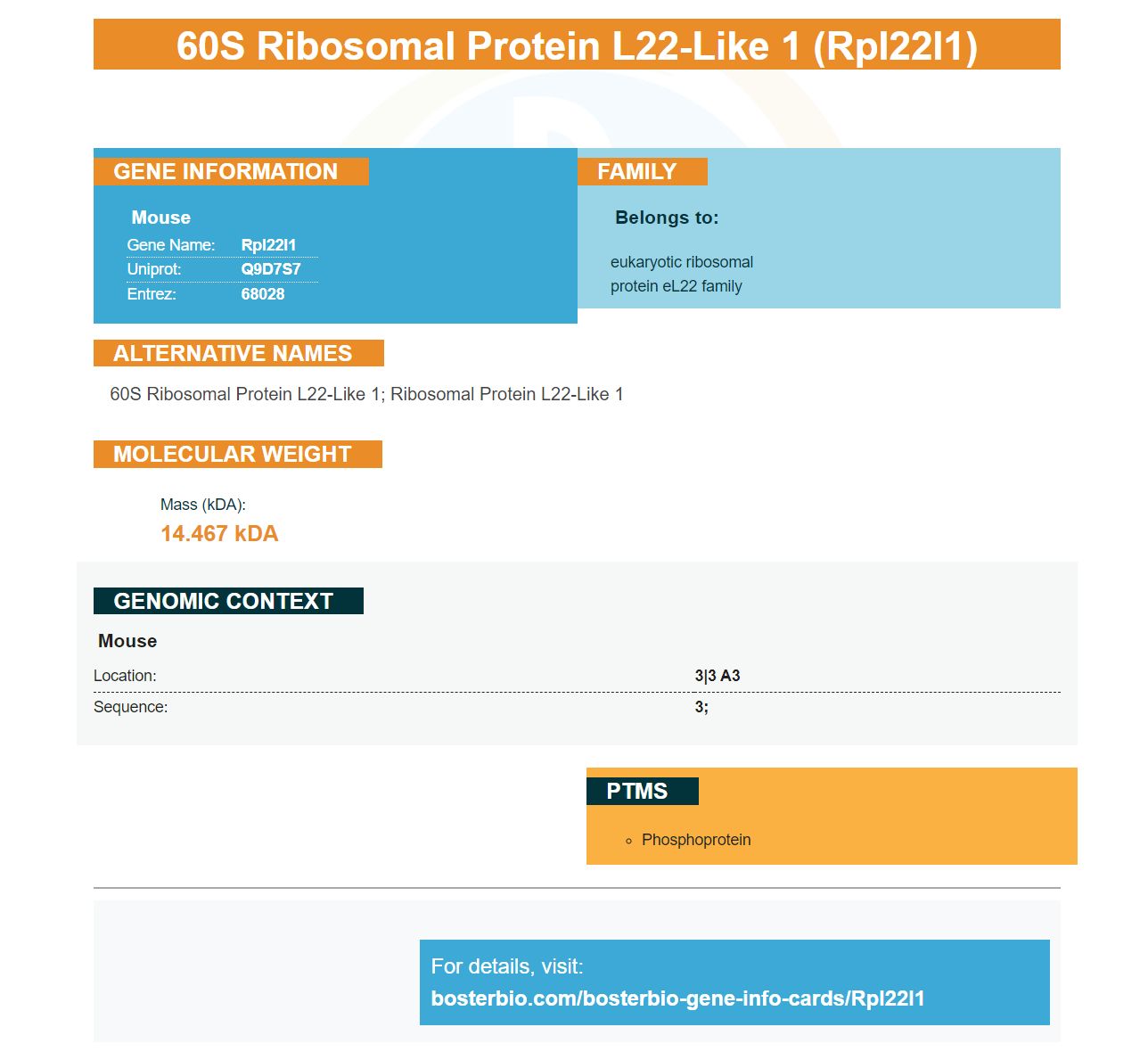 60S Ribosomal Protein L22-Like 1 (Rpl22l1)

GENE INFORMATION

Mouse

Gene Name: Rpl22l1
Uniprot: Q9D7S7
Entrez: 68028

FAMILY

Belongs to:

eukaryotic ribosomal protein eL22 family

ALTERNATIVE NAMES

60S Ribosomal Protein L22-Like 1; Ribosomal Protein L22-Like 1

MOLECULAR WEIGHT

Mass (kDA):
14.467 kDA

GENOMIC CONTEXT

Mouse

Location: 3|3 A3
Sequence: 3;

PTMS

• Phosphoprotein

For details, visit:
bosterbio.com/bosterbio-gene-info-cards/Rpl22l1