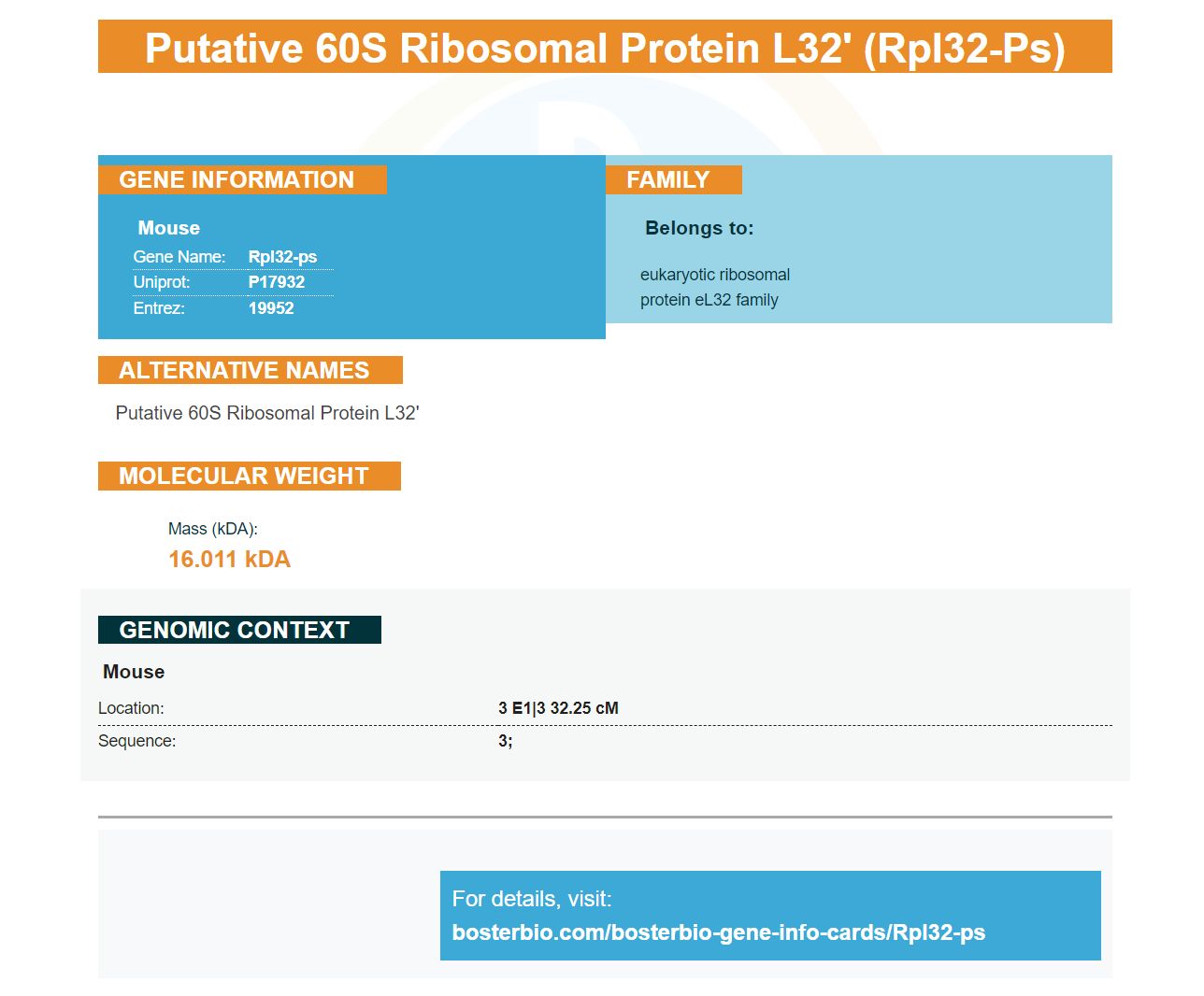 Putative 60S Ribosomal Protein L32' (Rpl32-Ps)

GENE INFORMATION

Mouse

Gene Name: Rpl32-ps
Uniprot: P17932
Entrez: 19952

FAMILY

Belongs to:

eukaryotic ribosomal protein eL32 family

ALTERNATIVE NAMES

Putative 60S Ribosomal Protein L32'

MOLECULAR WEIGHT

Mass (kDA):
16.011 kDA

GENOMIC CONTEXT

Mouse

Location: 3 E1|3 32.25 cM
Sequence: 3;

For details, visit:
bosterbio.com/bosterbio-gene-info-cards/Rpl32-ps