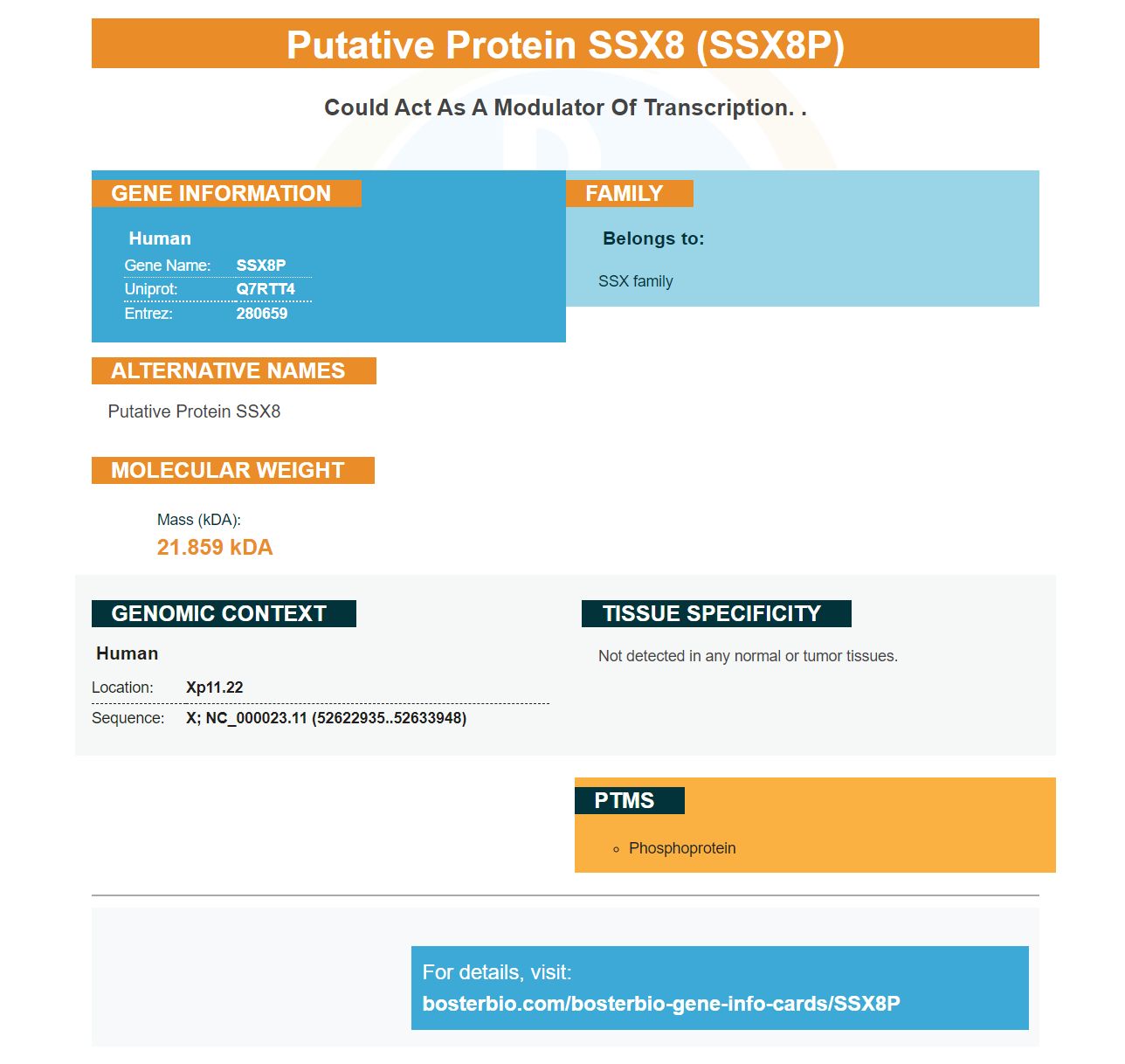 Putative Protein SSX8 (SSX8P)

Could Act As A Modulator Of Transcription. .

GENE INFORMATION

Human

Gene Name: SSX8P
Uniprot: Q7RTT4
Entrez: 280659

FAMILY

Belongs to:

SSX family

ALTERNATIVE NAMES

Putative Protein SSX8

MOLECULAR WEIGHT

Mass (kDA):
21.859 kDA

GENOMIC CONTEXT

Human

Location: Xp11.22
Sequence: X; NC_000023.11 (52622935..52633948)

TISSUE SPECIFICITY

Not detected in any normal or tumor tissues.

PTMS

• Phosphoprotein

For details, visit:
bosterbio.com/bosterbio-gene-info-cards/SSX8P