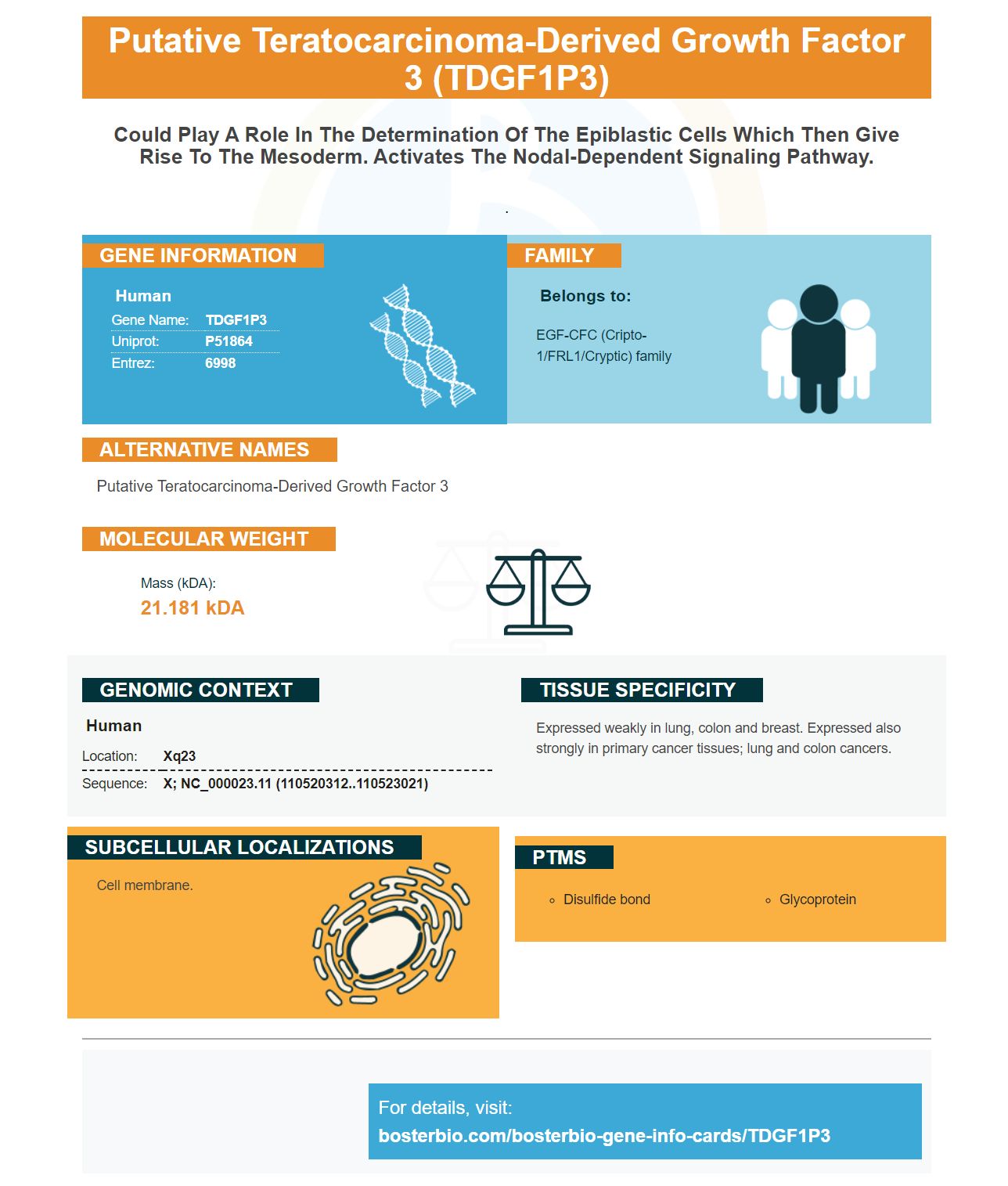 Putative Teratocarcinoma-Derived Growth Factor 3 (TDGF1P3)

Could Play A Role In The Determination Of The Epiblastic Cells Which Then Give Rise To The Mesoderm. Activates The Nodal-Dependent Signaling Pathway.

.

GENE INFORMATION

Human

Gene Name: TDGF1P3
Uniprot: P51864
Entrez: 6998

FAMILY

Belongs to:

EGF-CFC (Cripto-1/FRL1/Cryptic) family

ALTERNATIVE NAMES

Putative Teratocarcinoma-Derived Growth Factor 3

MOLECULAR WEIGHT

Mass (kDA):
21.181 kDA

GENOMIC CONTEXT

Human

Location: Xq23
Sequence: X; NC_000023.11 (110520312..110523021)

TISSUE SPECIFICITY

Expressed weakly in lung, colon and breast. Expressed also strongly in primary cancer tissues; lung and colon cancers.

SUBCELLULAR LOCALIZATIONS

Cell membrane.

PTMS

Disulfide bond
Glycoprotein

For details, visit:
bosterbio.com/bosterbio-gene-info-cards/TDGF1P3