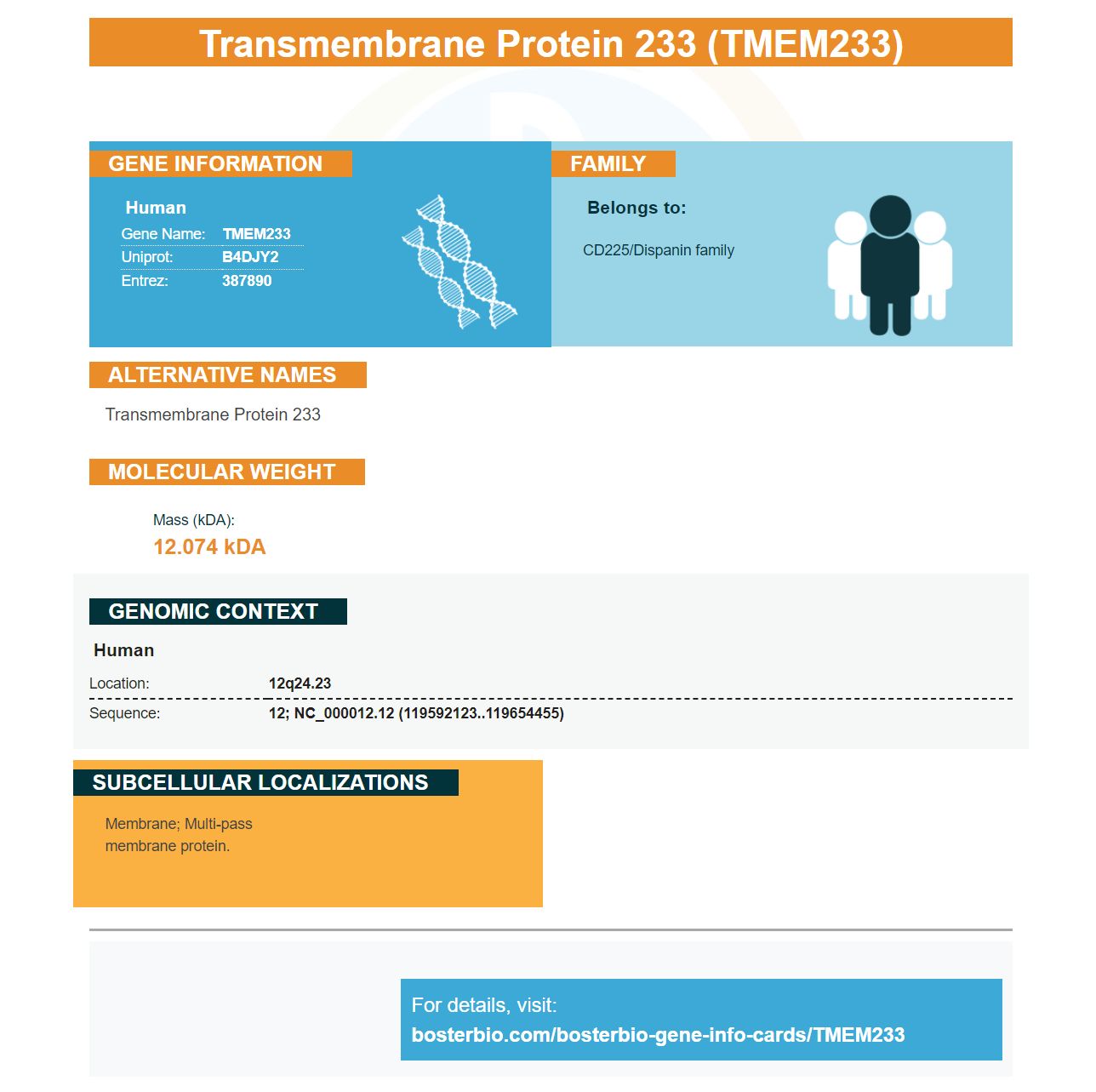 Transmembrane Protein 233 (TMEM233)

GENE INFORMATION

Human

Gene Name: TMEM233
Uniprot: B4DJY2
Entrez: 387890

FAMILY

Belongs to:

CD225/Dispanin family

ALTERNATIVE NAMES

Transmembrane Protein 233

MOLECULAR WEIGHT

Mass (kDA):
12.074 kDA

GENOMIC CONTEXT

Human

Location: 12q24.23
Sequence: 12; NC_000012.12 (119592123..119654455)

SUBCELLULAR LOCALIZATIONS

Membrane; Multi-pass membrane protein.

For details, visit:
bosterbio.com/bosterbio-gene-info-cards/TMEM233