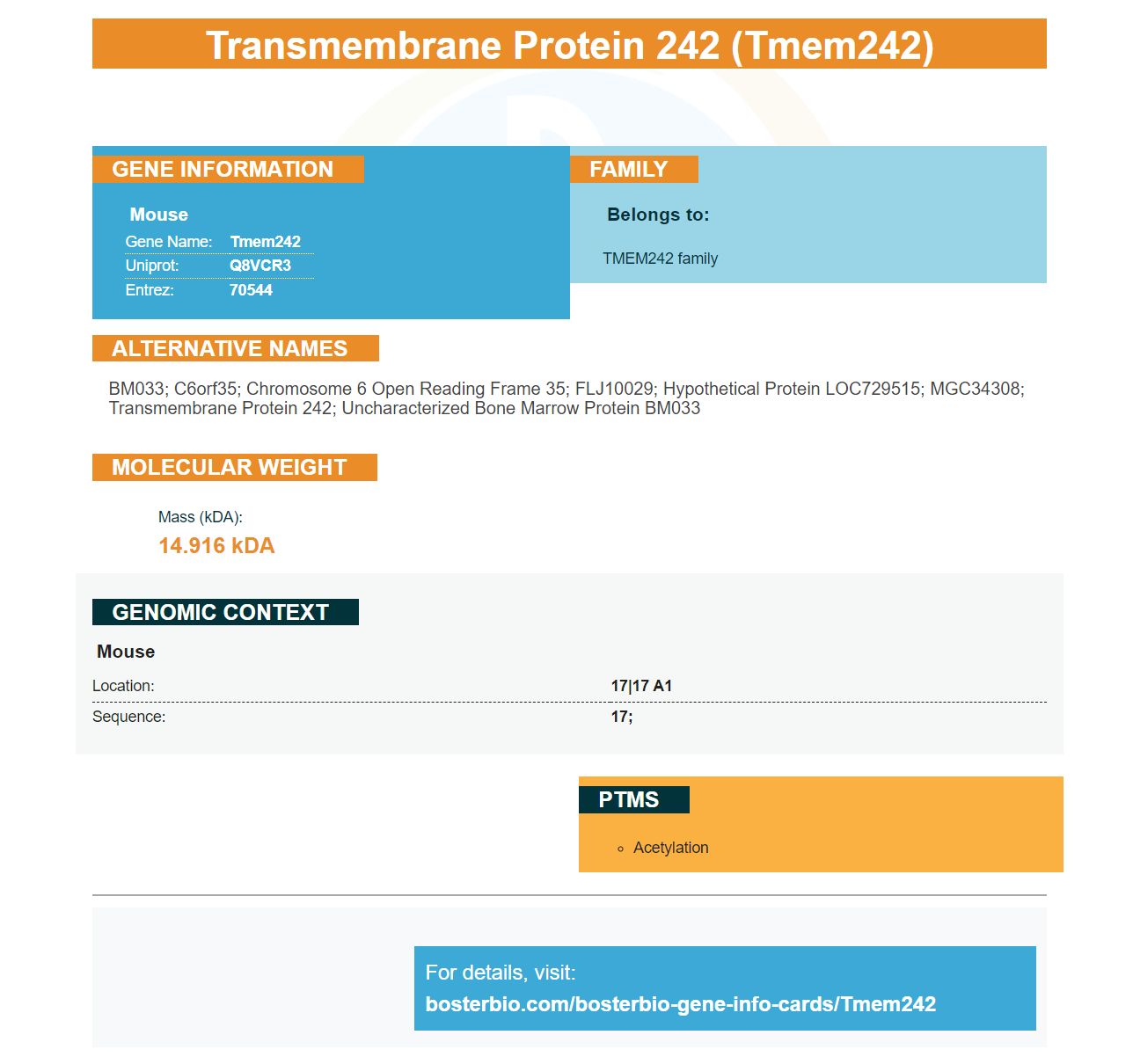 Transmembrane Protein 242 (Tmem242)

GENE INFORMATION

Mouse

| Gene Name: | Tmem242 |
|---|---|
| Uniprot: | Q8VCR3 |
| Entrez: | 70544 |

FAMILY

Belongs to:

TMEM242 family

ALTERNATIVE NAMES

BM033; C6orf35; Chromosome 6 Open Reading Frame 35; FLJ10029; Hypothetical Protein LOC729515; MGC34308; Transmembrane Protein 242; Uncharacterized Bone Marrow Protein BM033

MOLECULAR WEIGHT

Mass (kDA):

14.916 kDA

GENOMIC CONTEXT

Mouse

| Location: | 17\|17 A1 |
|---|---|
| Sequence: | 17; |

PTMS

◦ Acetylation

For details, visit:
bosterbio.com/bosterbio-gene-info-cards/Tmem242